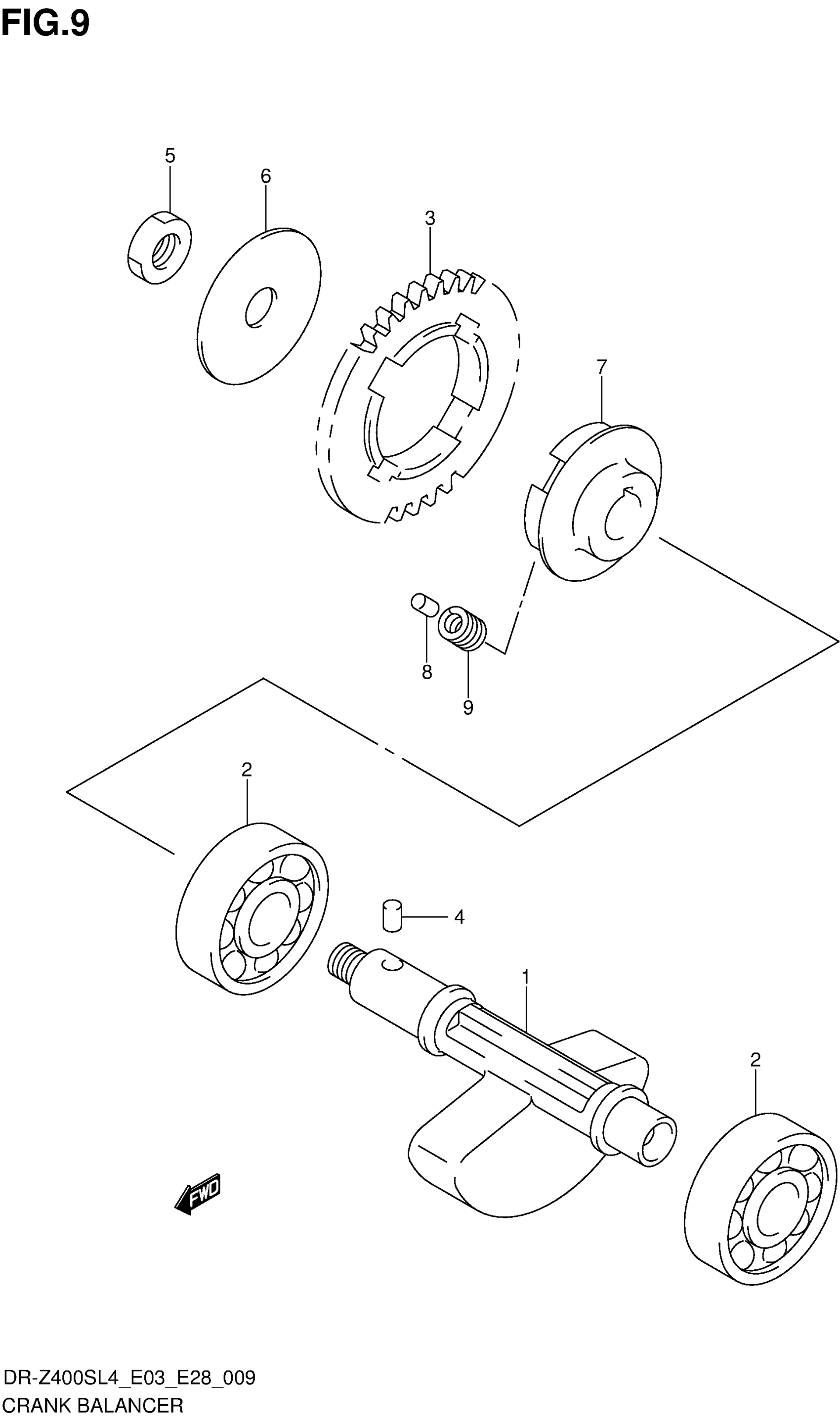 FIG.9

5
6
3
7
8
9
2
4
1
2
FWD

DR-Z400SL4_E03_E28_009
CRANK BALANCER