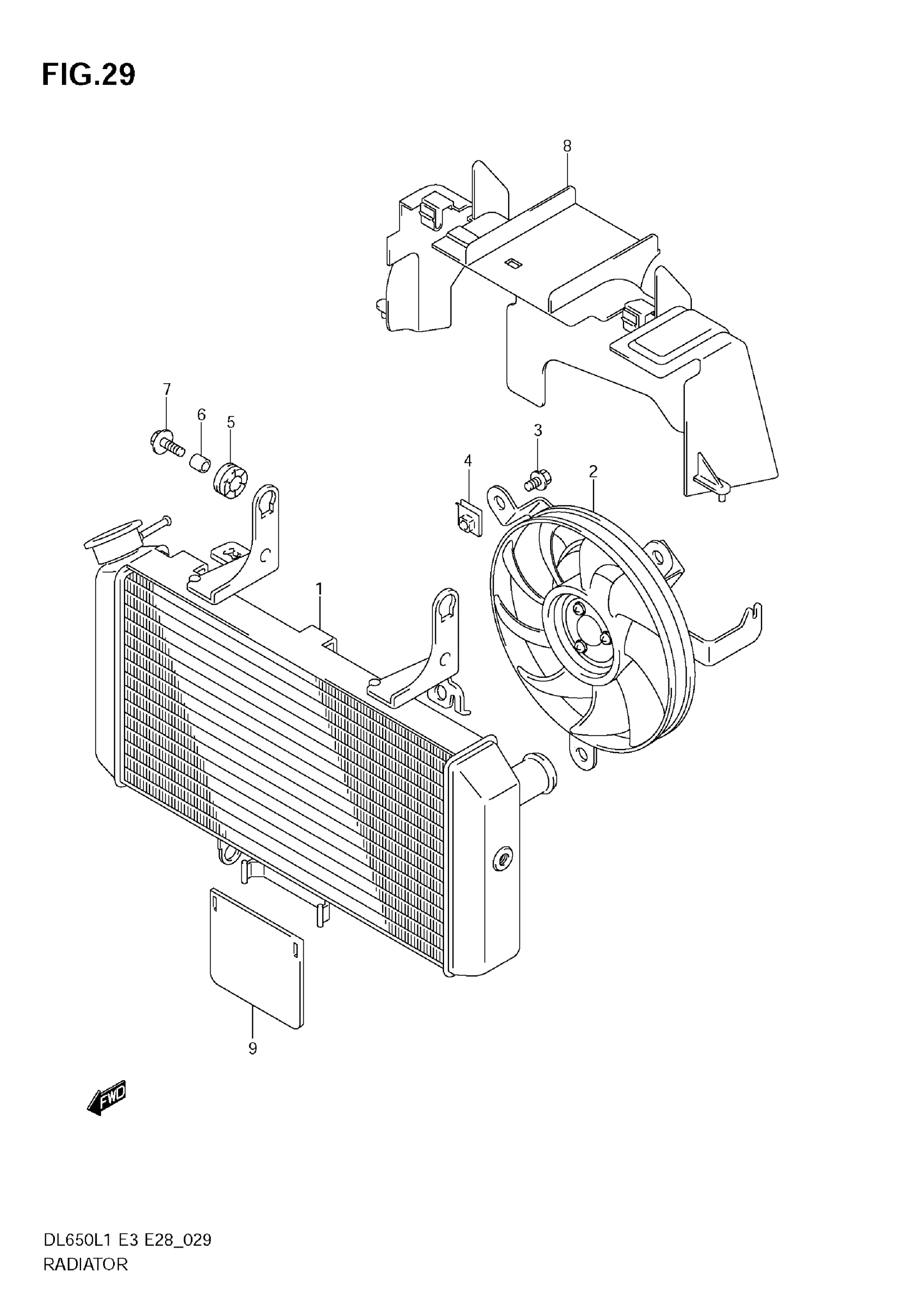 FIG.29

8

7

6

5

3

4

2

1

9

FWD

DL650L1 E3 E28_029
RADIATOR