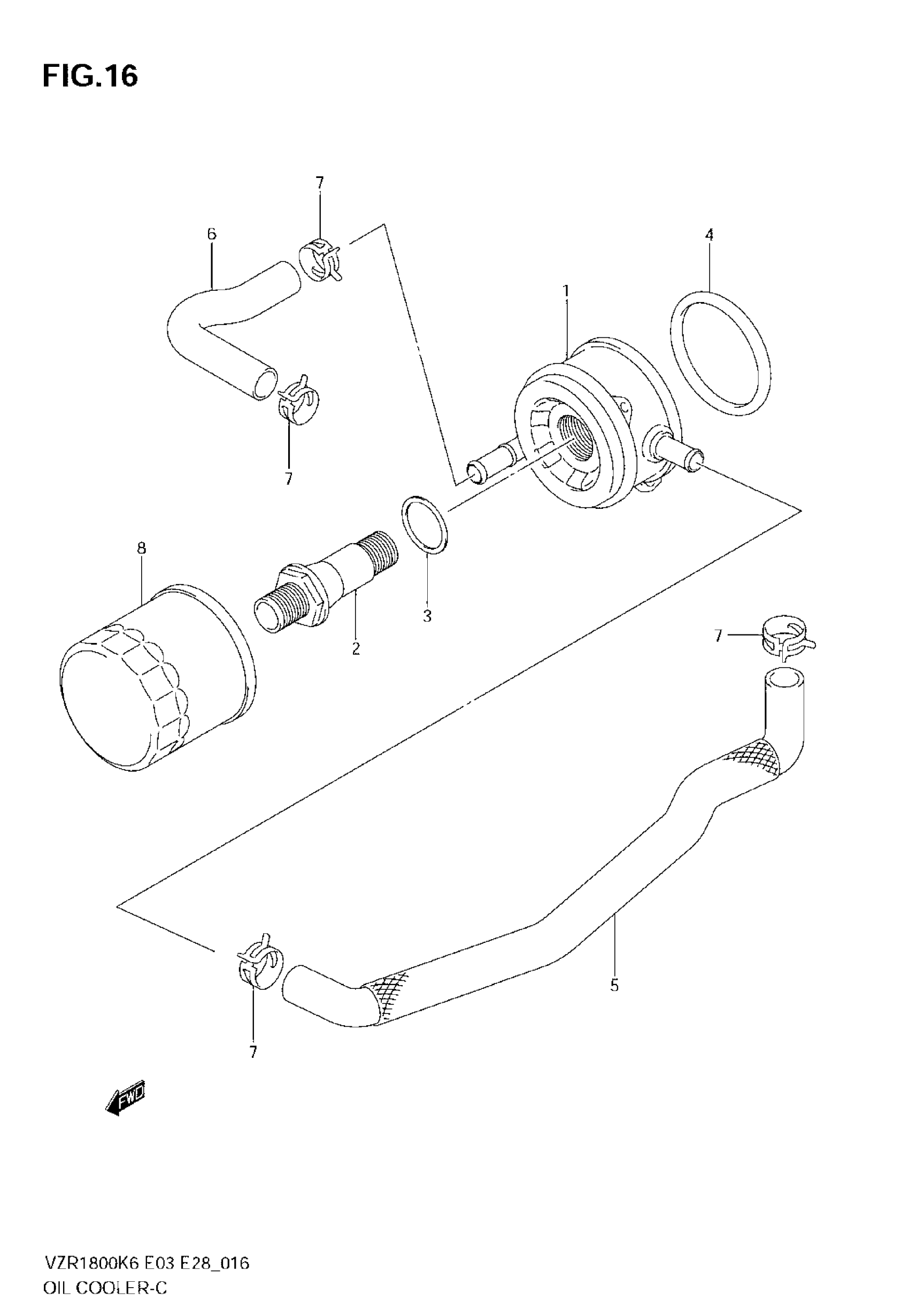 FIG.16

7
6
4
1
7
8
3
2
7
5
7
FWD

VZR1800K6 E03 E28_016
OIL COOLER-C