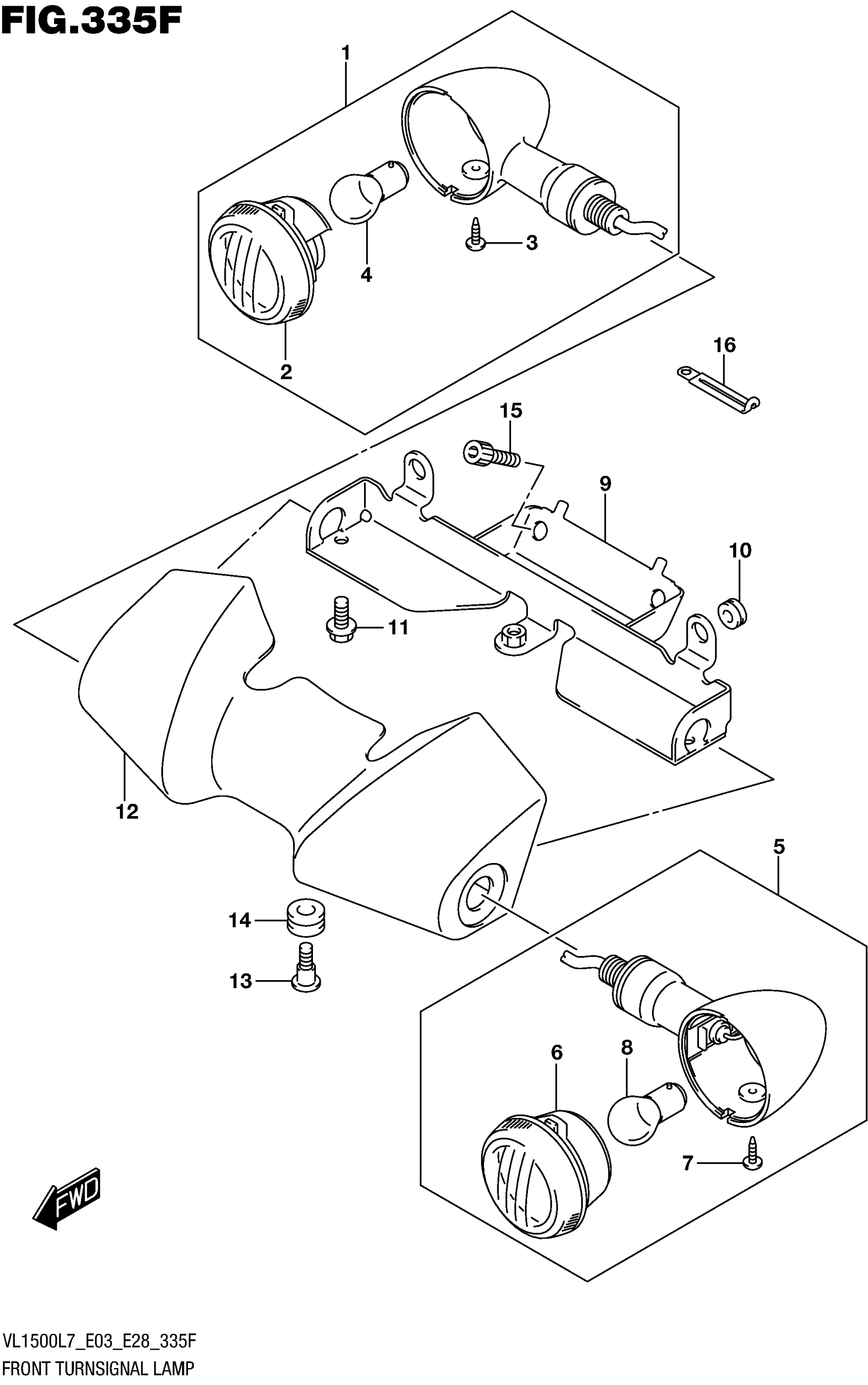 FIG.335F

1

3

4

2

16

15

9

10

11

12

5

14

13

6

8

7

FWD

VL1500L7_E03_E28_335F

FRONT TURNSIGNAL LAMP