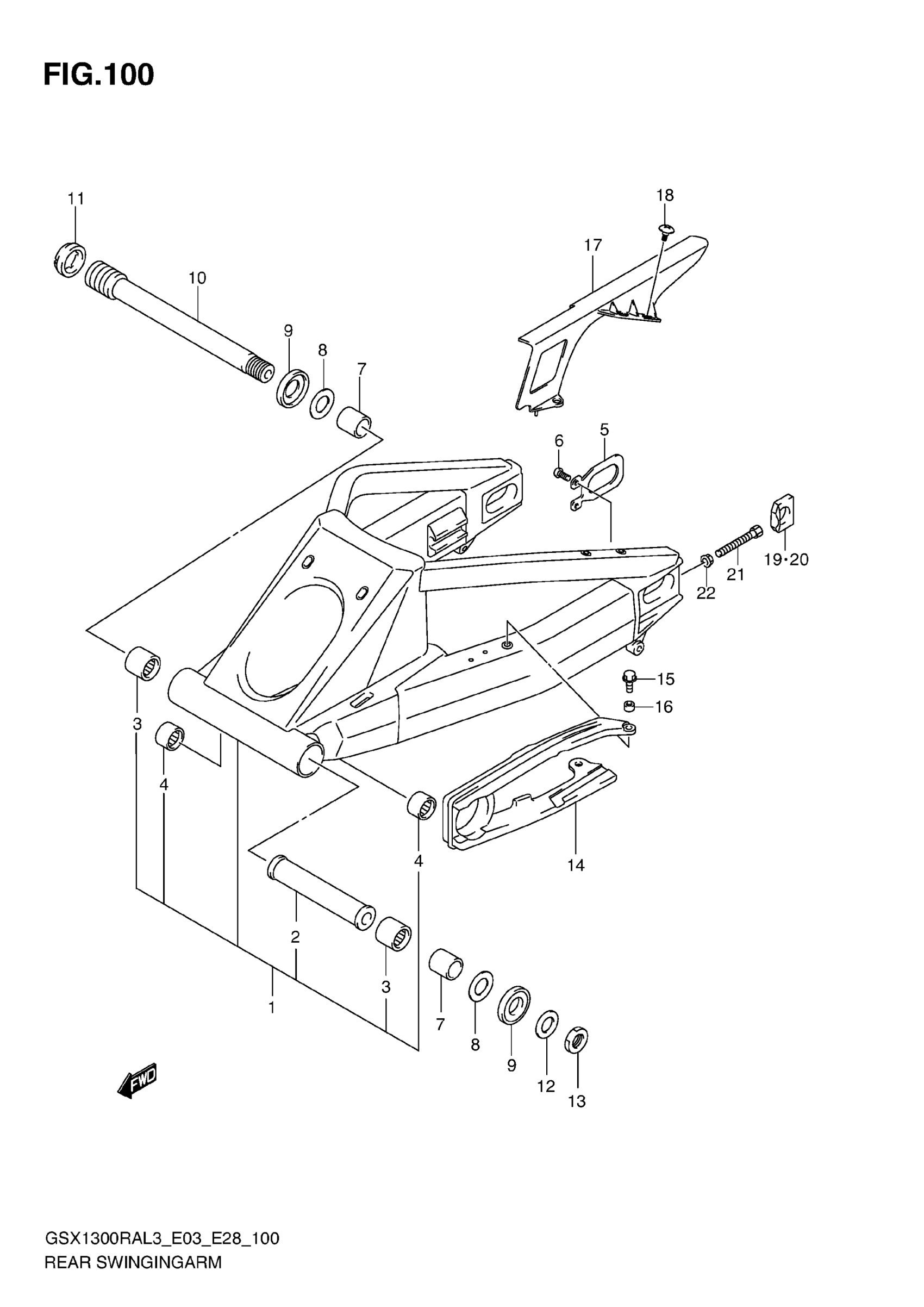 FIG.100

11
10
9
8
7
18
17
6
5
19·20
21
22
15
16
3
4
4
14
2
3
1
7
8
9
12
13
FWD

GSX1300RAL3_E03_E28_100
REAR SWINGINGARM