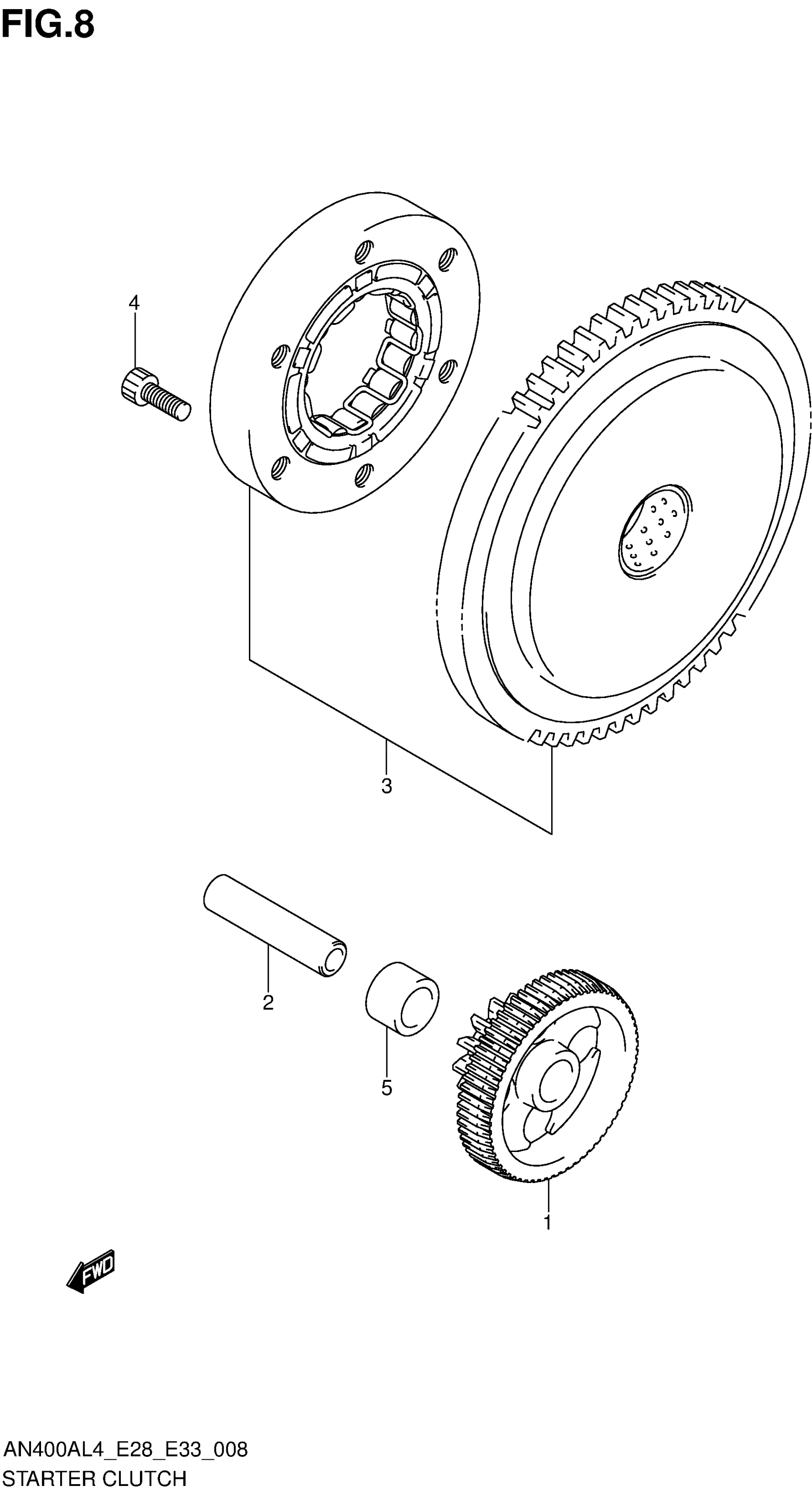 FIG.8

4

3

2

5

1

FWD

AN400AL4_E28_E33_008
STARTER CLUTCH