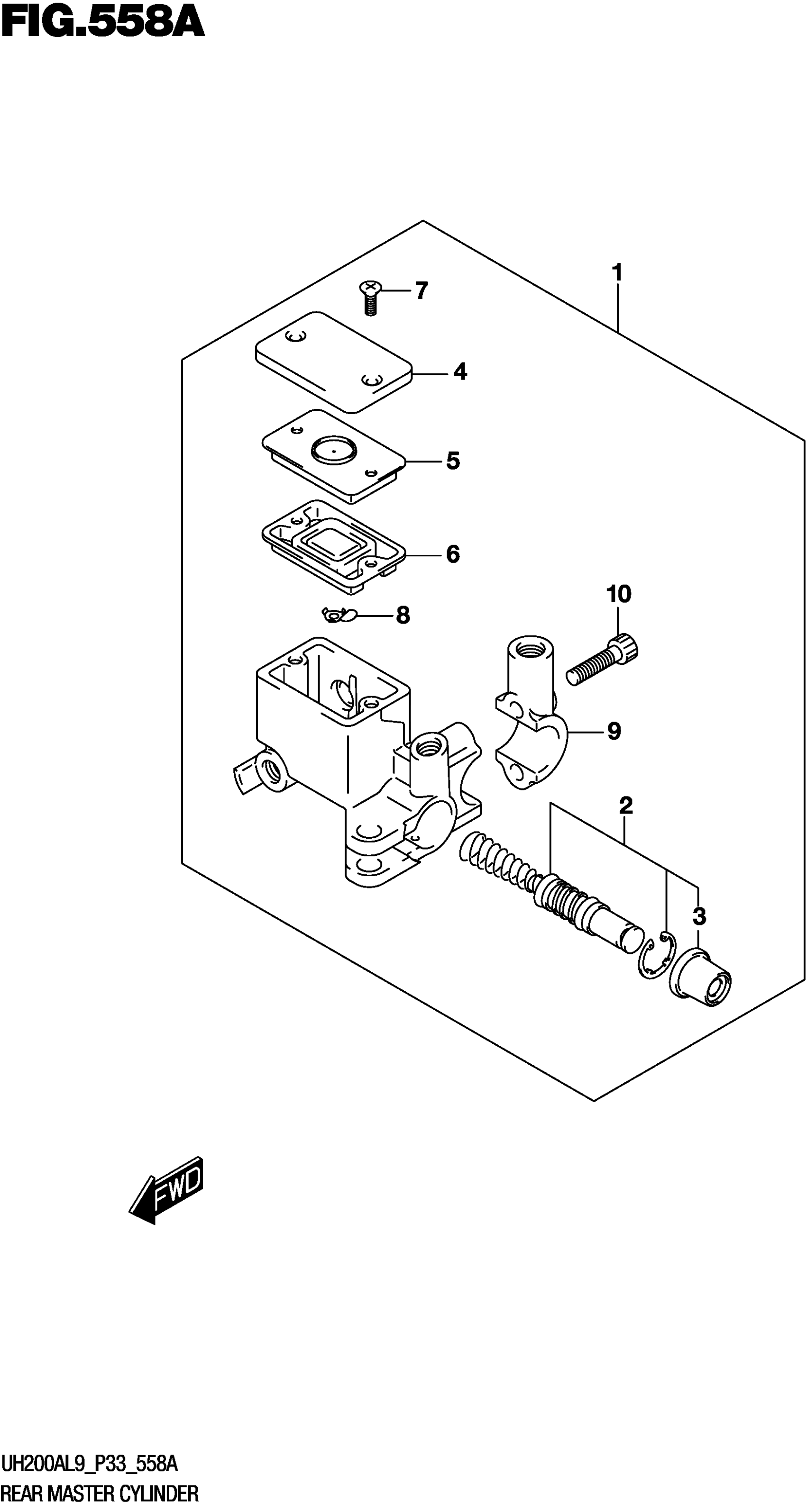 FIG.558A

1
7
4
5
6
10
8
9
2
3

FWD

UH200AL9_P33_558A
REAR MASTER CYLINDER