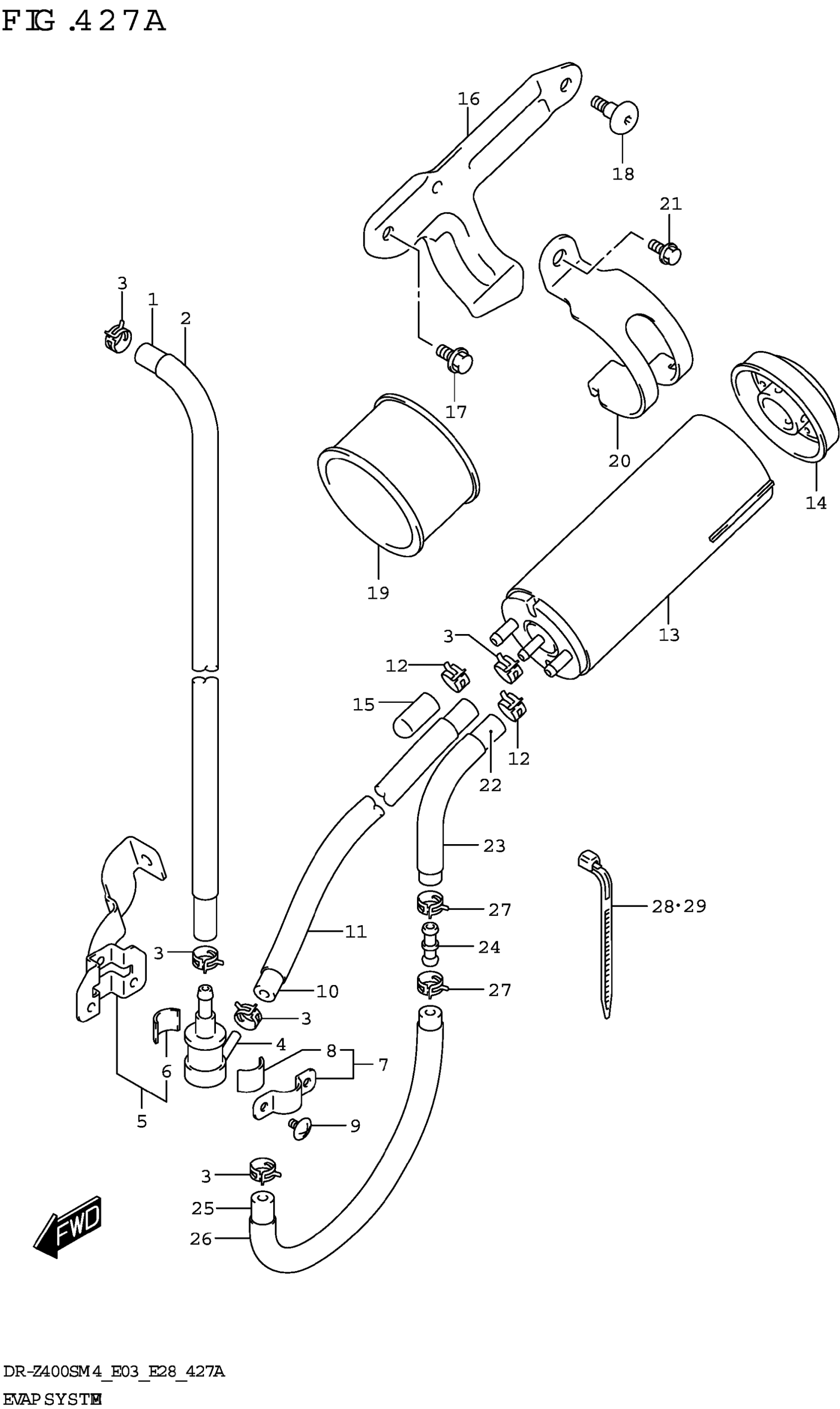 FIG.427A

16
18
21
3
1
2
17
20
14
19
13
3
12
15
12
22
23
28·29
27
11
24
3
10
27
3
4
8
7
6
5
9
3
25
26
FWD

DR-Z400SM4_E03_E28_427A
EVAP SYSTEM