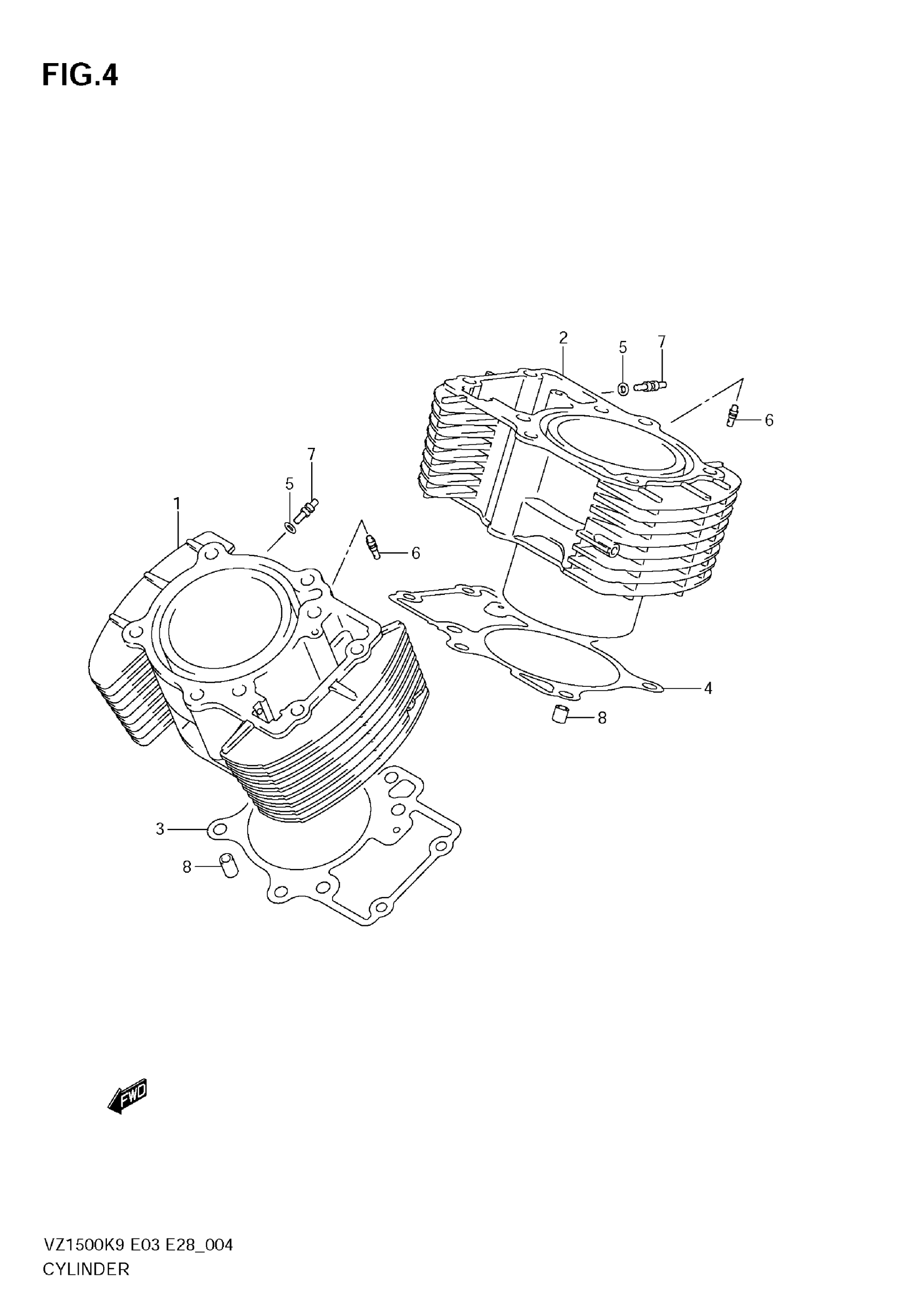 FIG.4

2
5
7
6
7
5
1
6
4
8
3
8

FWD

VZ1500K9 E03 E28_004
CYLINDER