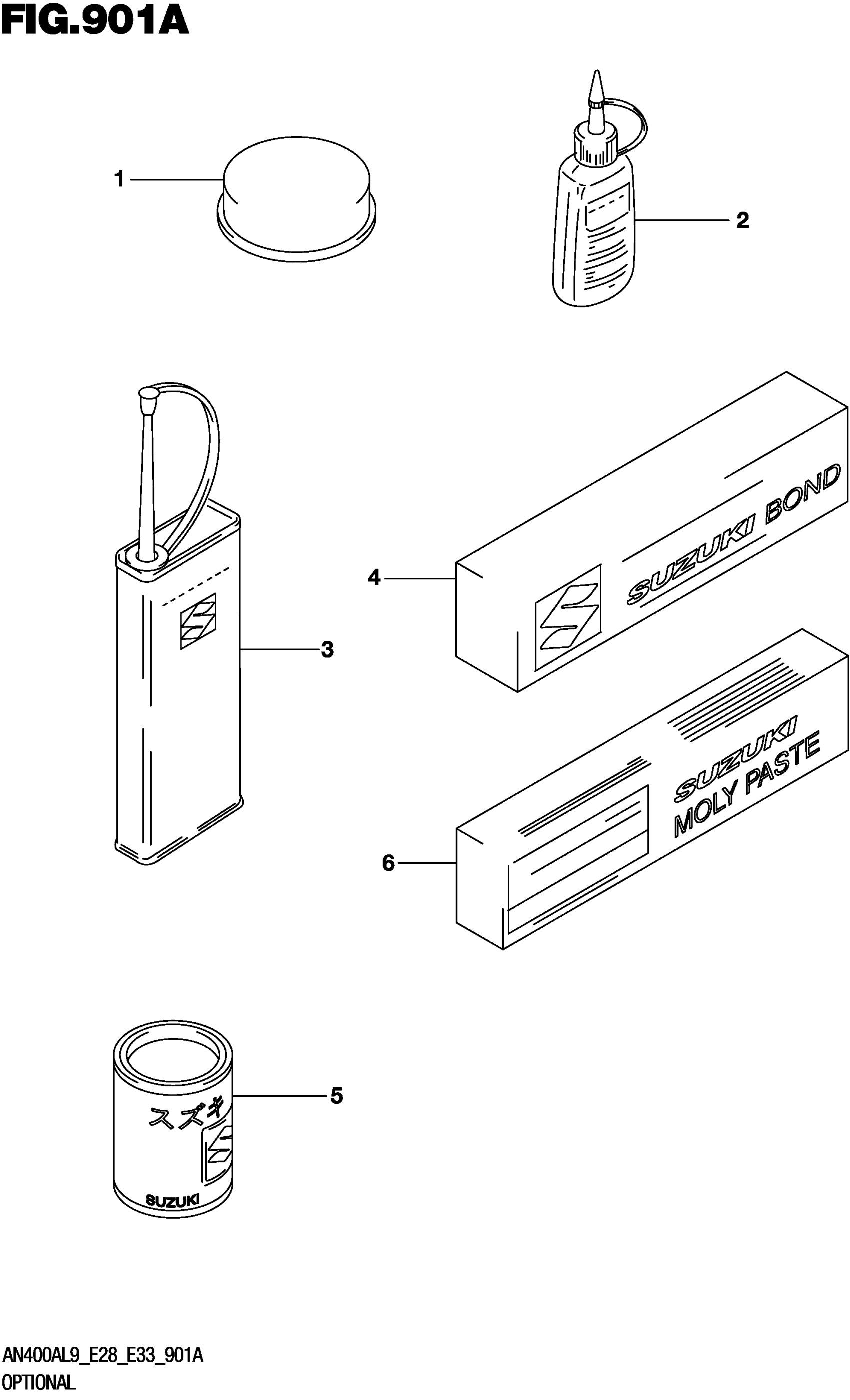 FIG.901A

1

2

3

4

SUZUKI BOND

SUZUKI MOLY PASTE

6

5

スズキ

SUZUKI

AN400AL9_E28_E33_901A
OPTIONAL