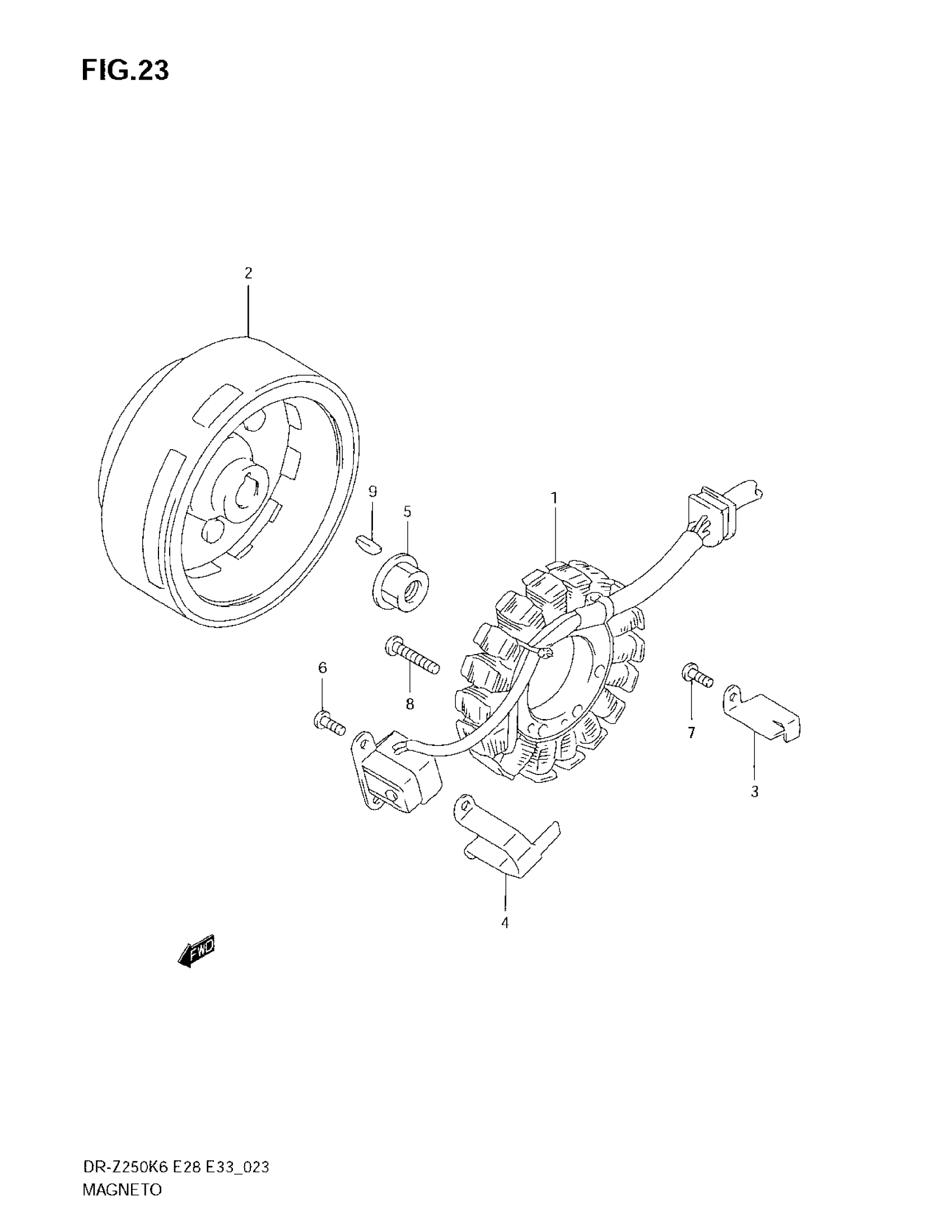 FIG.23

2

9

5

1

6

8

7

3

4

FWD

DR-Z250K6 E28 E33_023
MAGNETO