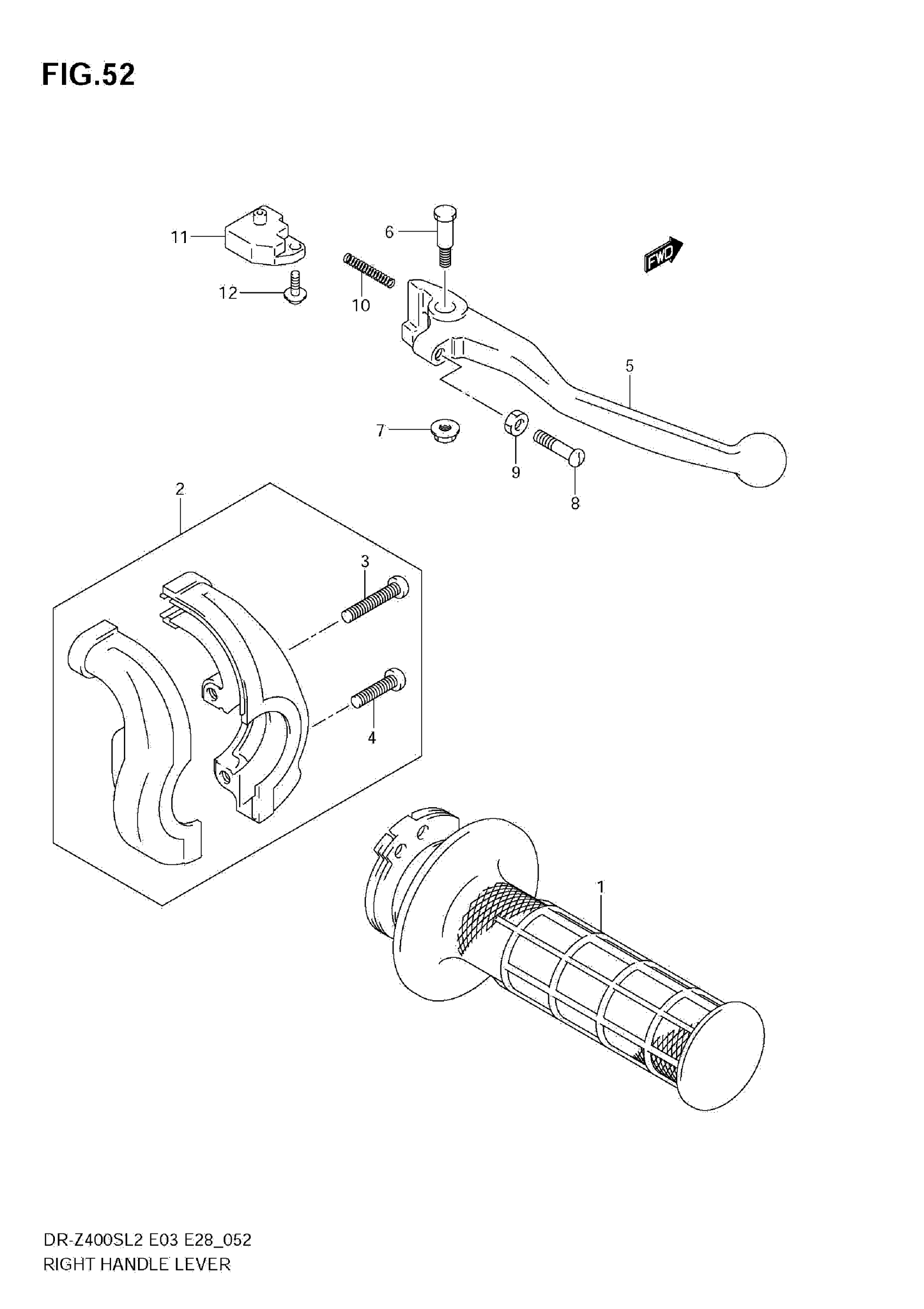 FIG.52

11
6
FWD
12
10
5
7
9
8
2
3
4
1

DR-Z400SL2 E03 E28_052
RIGHT HANDLE LEVER