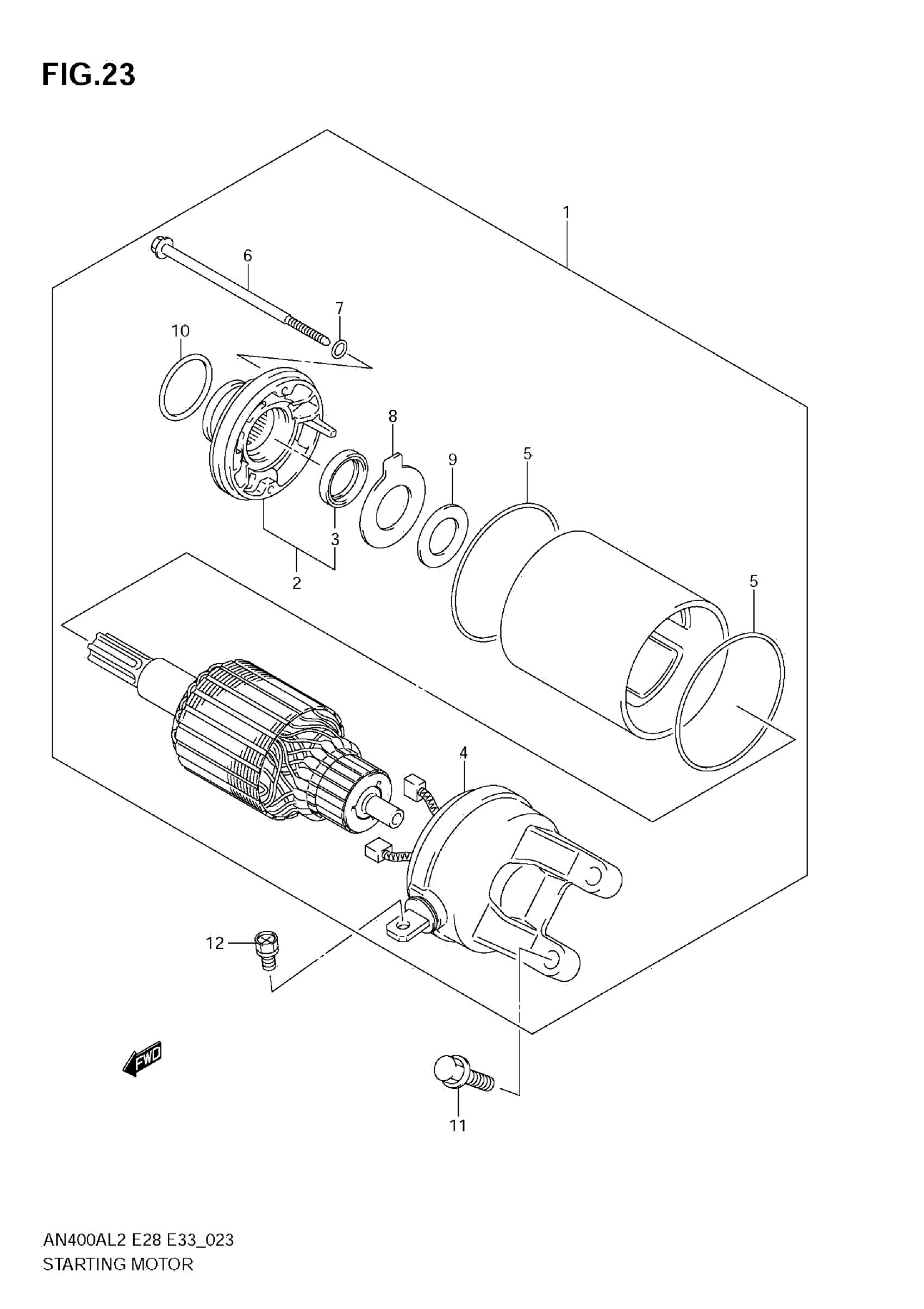 FIG.23

1

6

7

10

8

9

5

3

2

5

4

12

FWD

11

AN400AL2 E28 E33_023
STARTING MOTOR