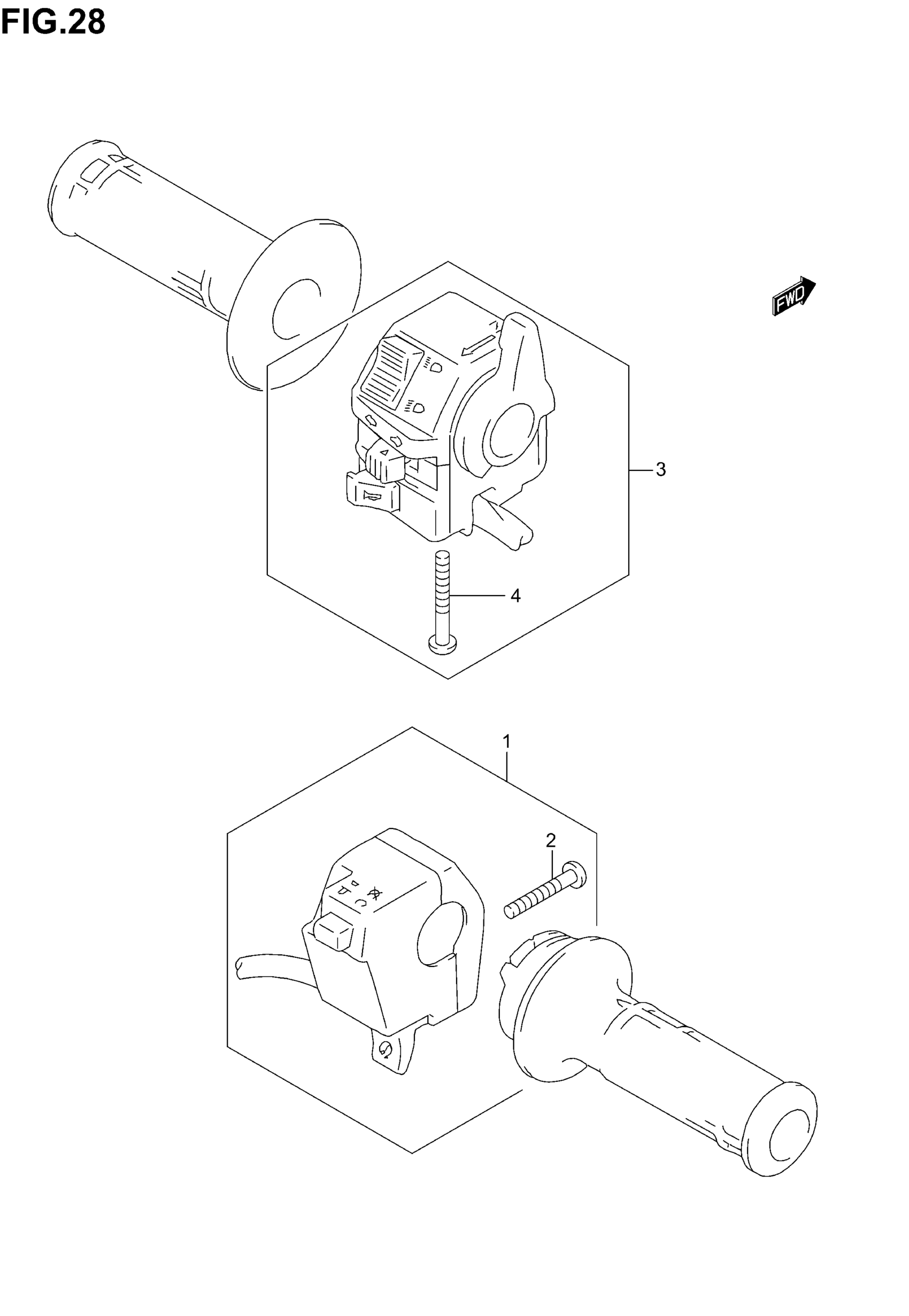 FIG.28

FWD

3

4

1

2