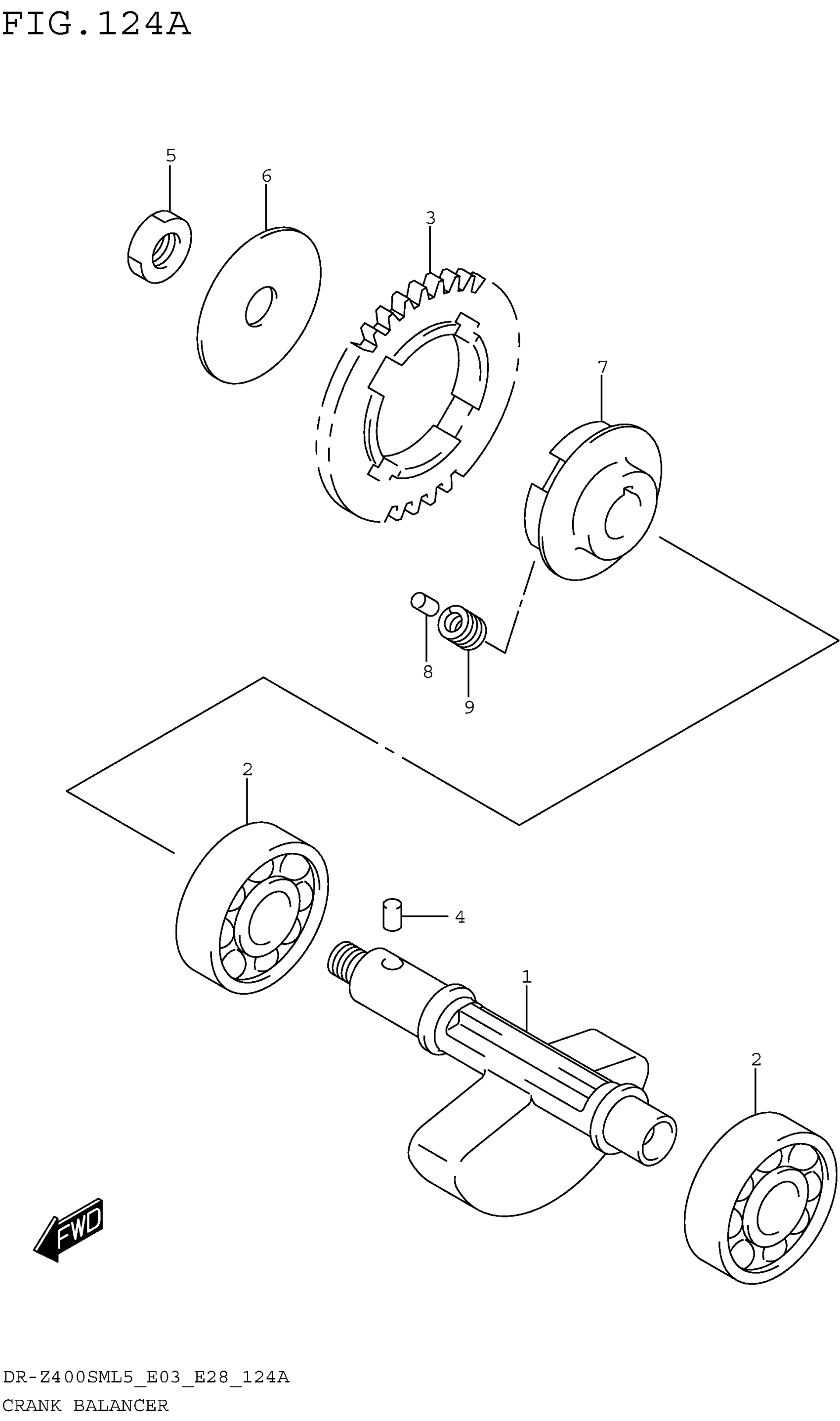 FIG.124A

5
6
3
7
8
9
2
4
1
2

FWD

DR-Z400SML5_E03_E28_124A
CRANK BALANCER