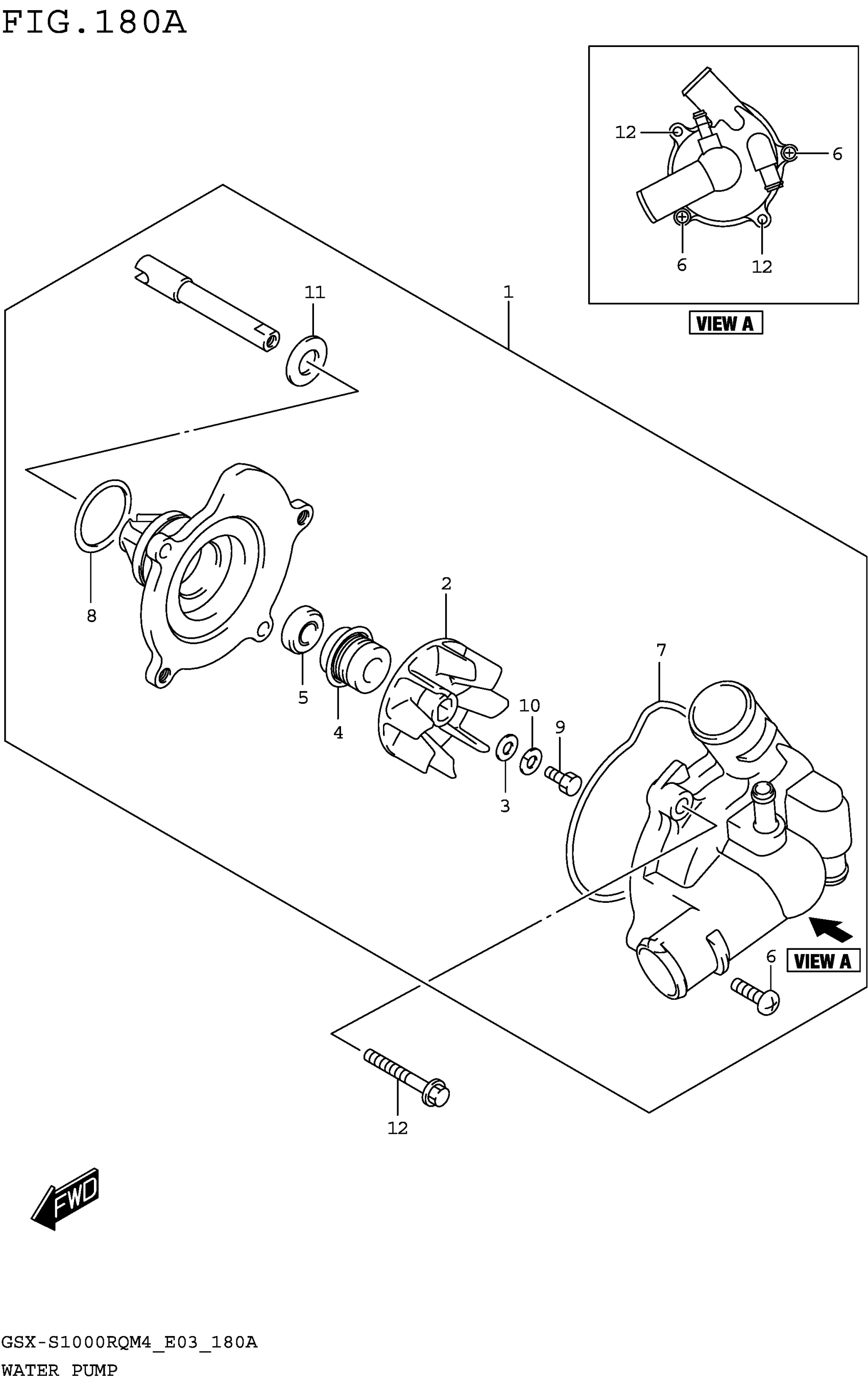 FIG.180A

12
6
6
12

VIEW A

11
1
8
2
5
4
7
10
9
3
VIEW A
6
12

FWD

GSX-S1000RQM4_E03_180A
WATER PUMP