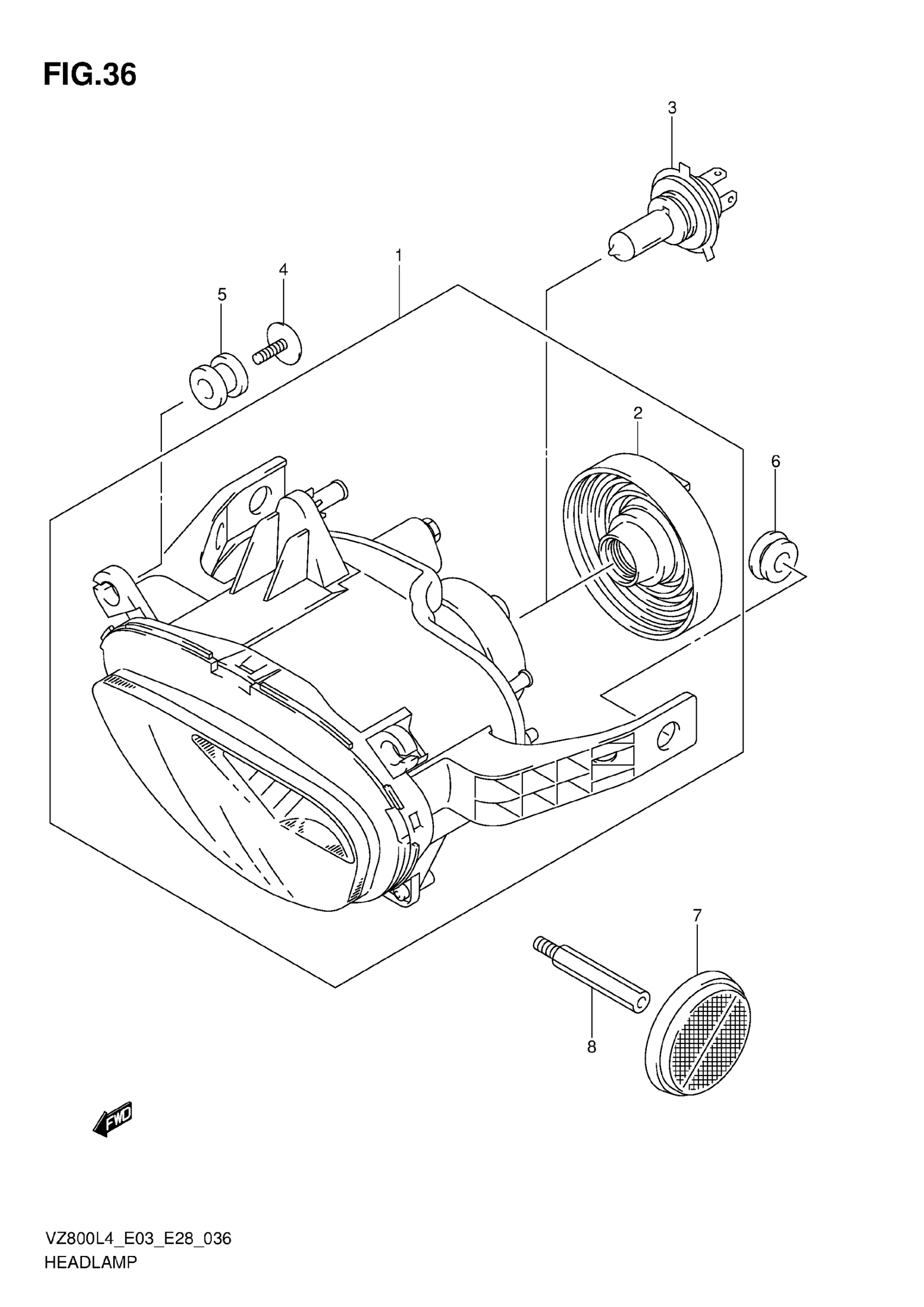 FIG.36

3

1

4

5

2

6

7

8

FWD

VZ800L4_E03_E28_036
HEADLAMP