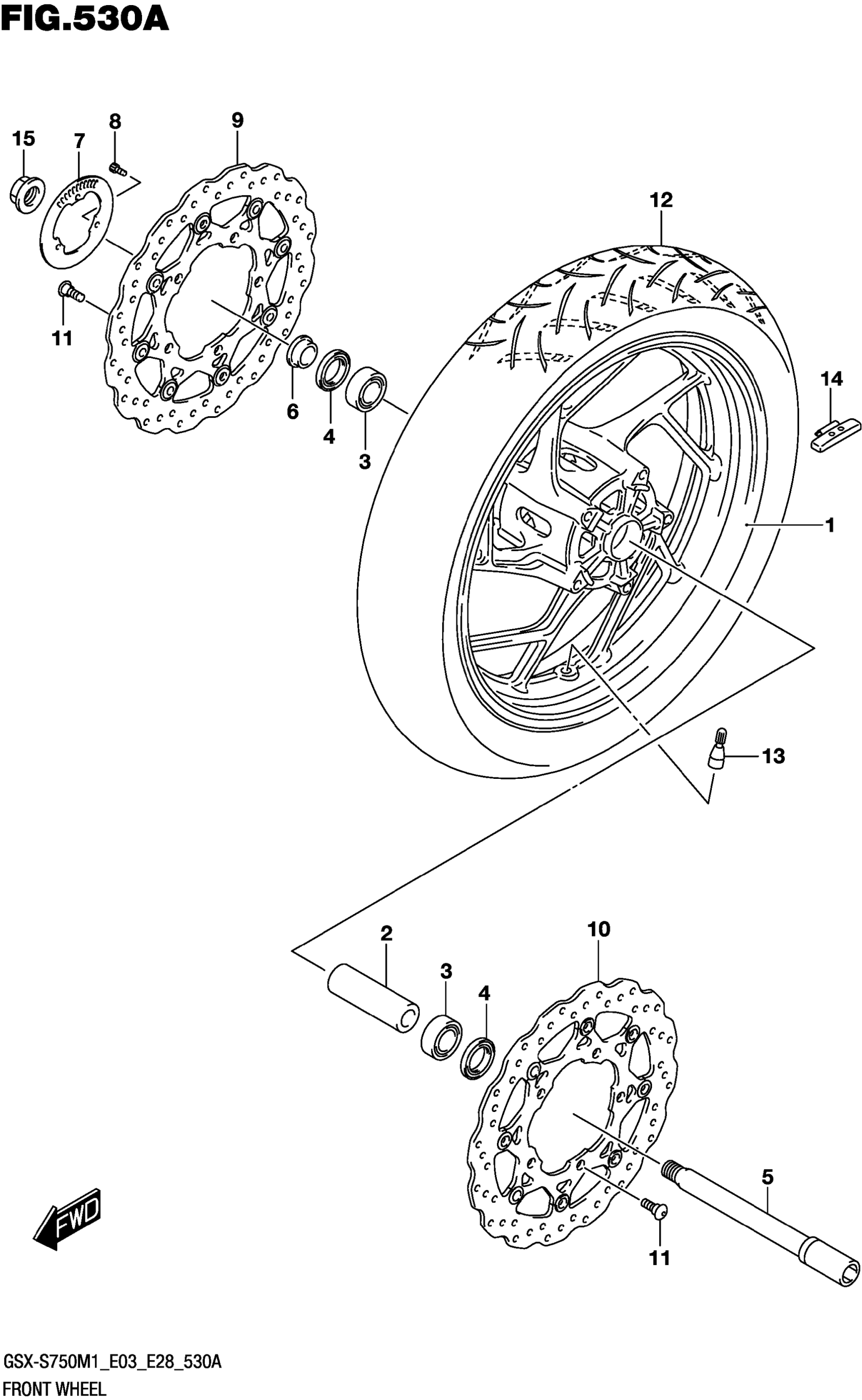 FIG.530A

15
7
8
9
11
6
4
3
12
14
1
13
2
3
4
10
5
11

FWD

GSX-S750M1_E03_E28_530A
FRONT WHEEL