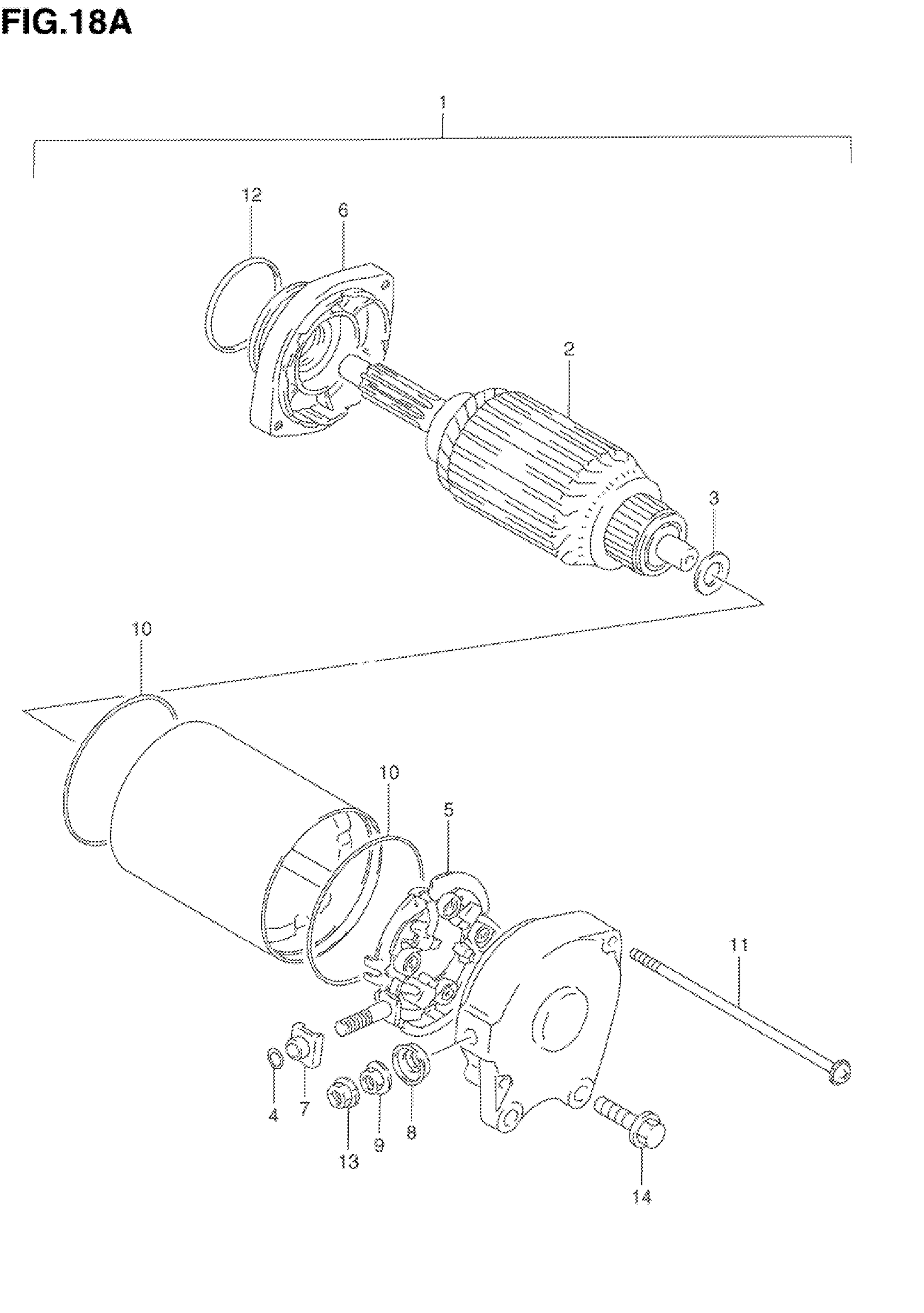 FIG.18A

1

12

6

2

3

10

10

5

11

4

7

13

9

8

14