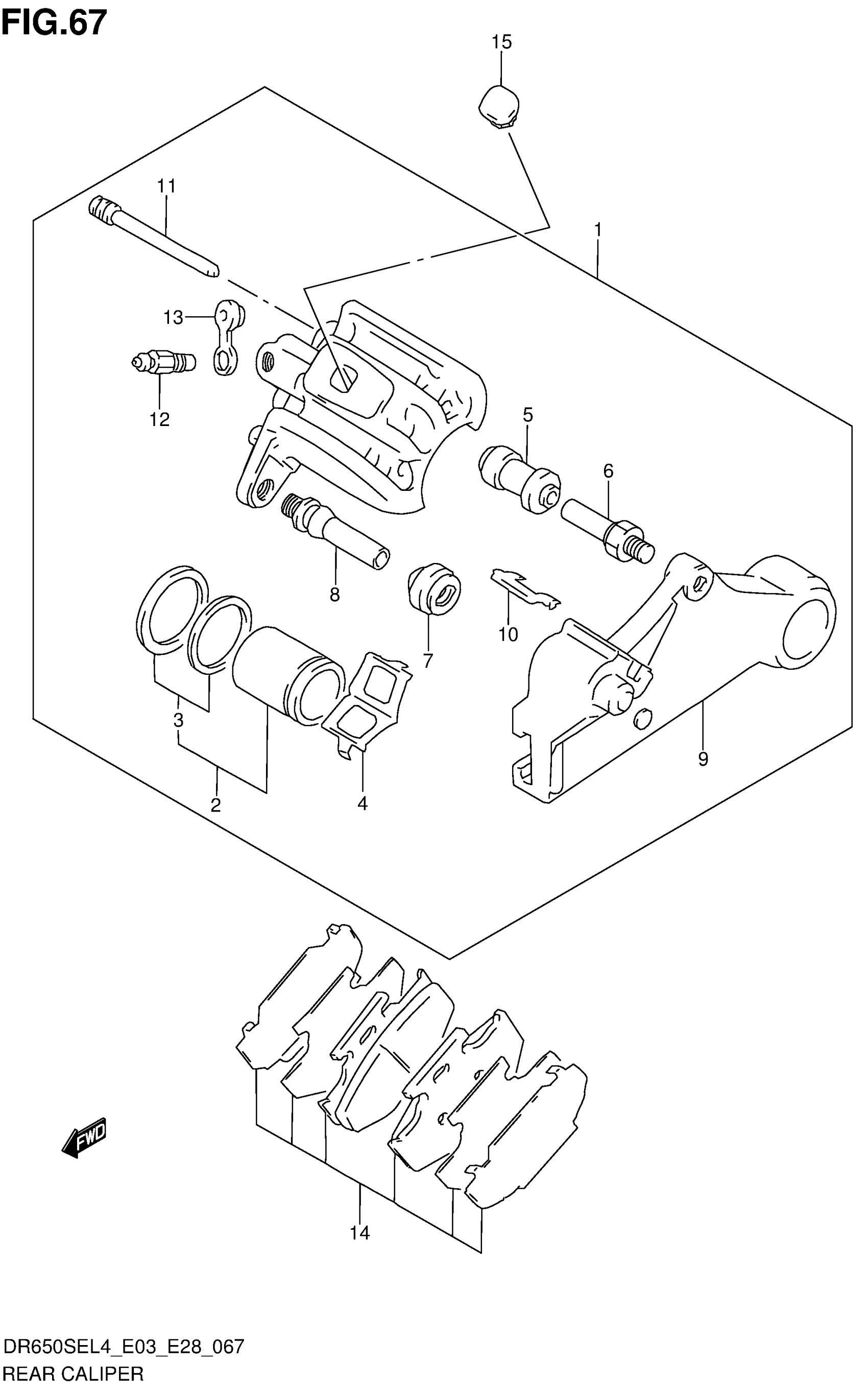 FIG.67

15

11

1

13

12

5

6

8

7

10

3

2

4

9

FWD

14

DR650SEL4_E03_E28_067
REAR CALIPER