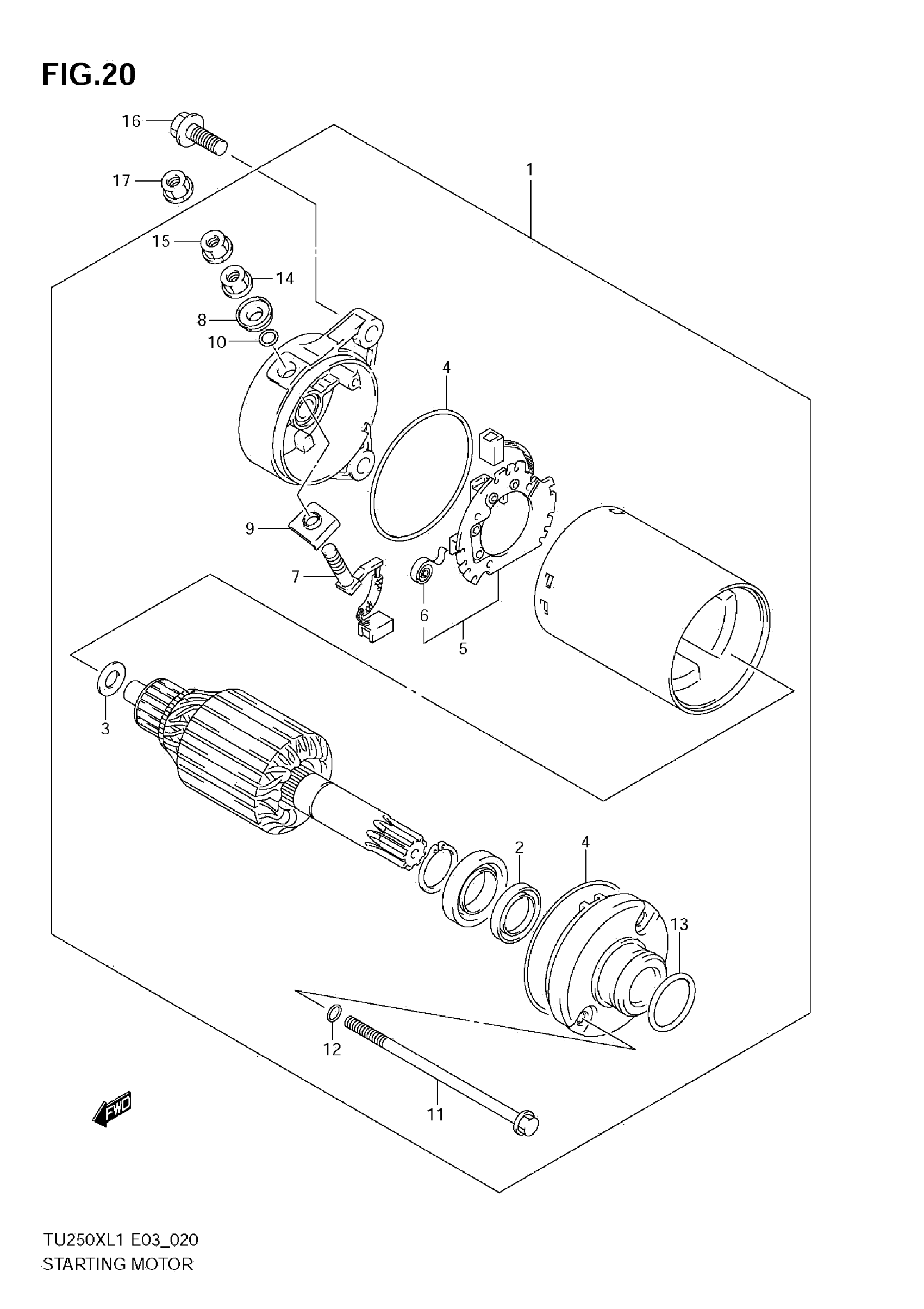 FIG.20

16
17
1
15
14
8
10
4
9
7
6
5
3
2
4
13
12
11
FWD

TU250XL1 E03_020
STARTING MOTOR