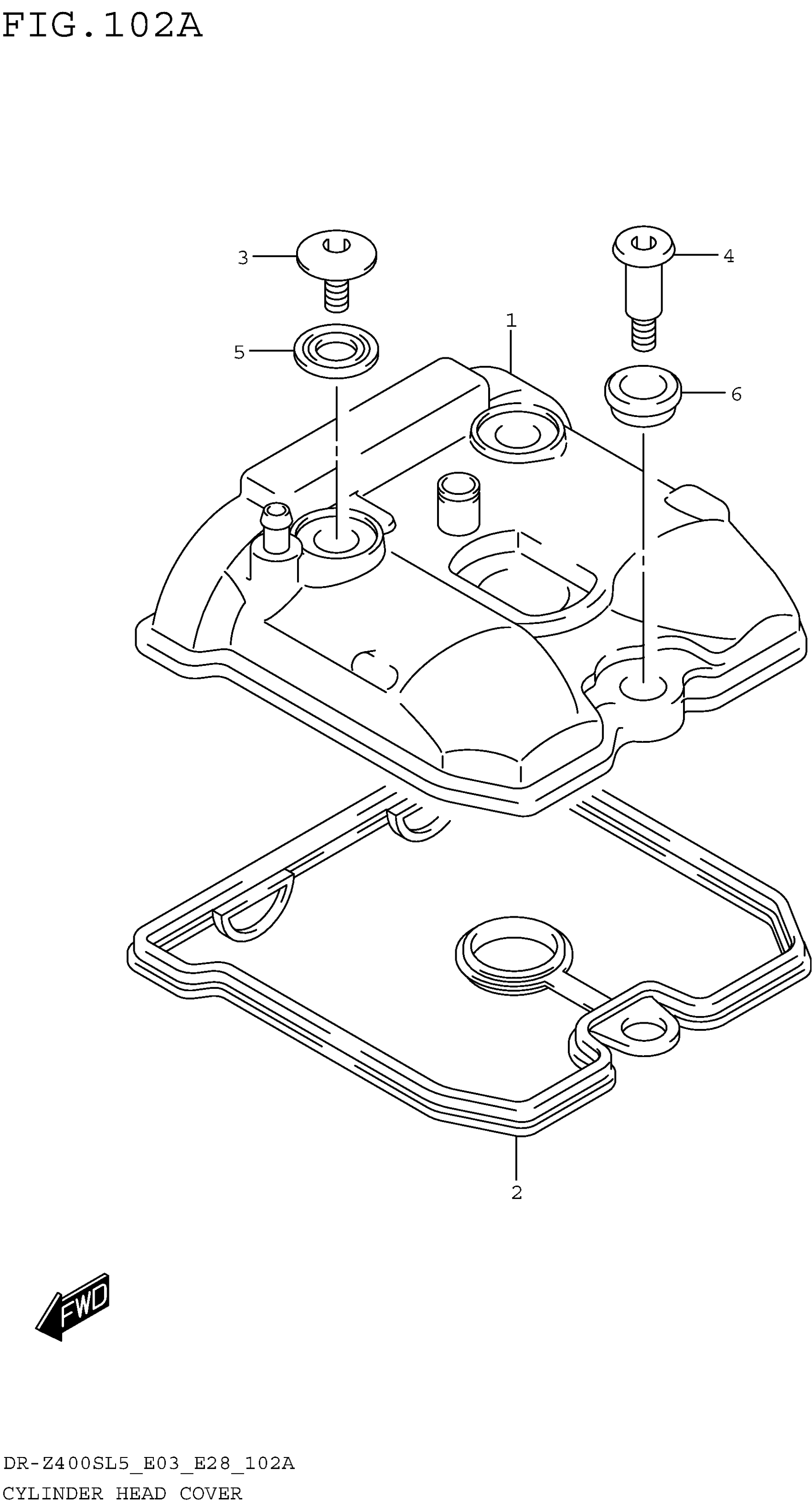 FIG.102A

3

4

1

5

6

2

FWD

DR-Z400SL5_E03_E28_102A
CYLINDER HEAD COVER