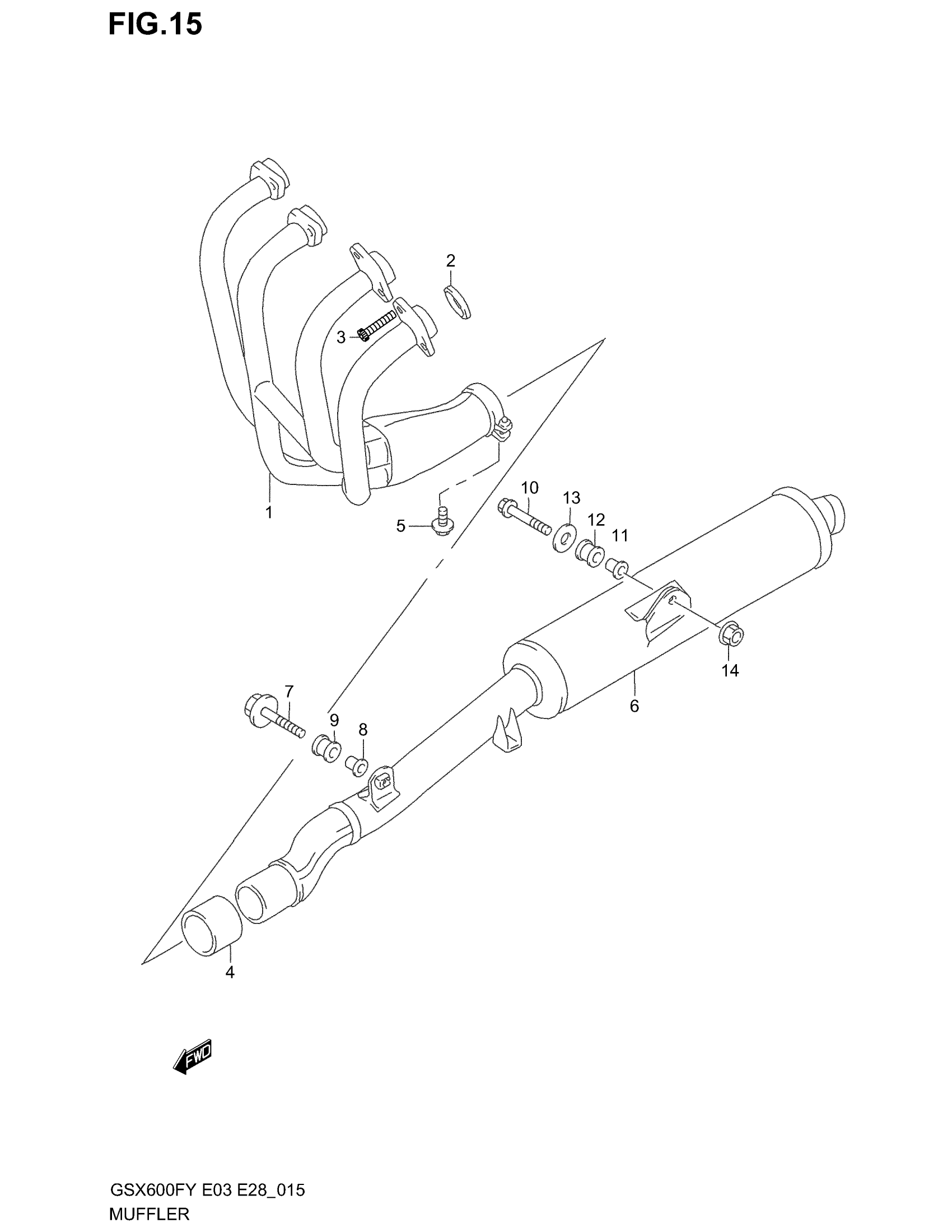 FIG.15

2
3
1
5
10
13
12
11
14
6
7
9
8
4

FWD

GSX600FY E03 E28_015
MUFFLER