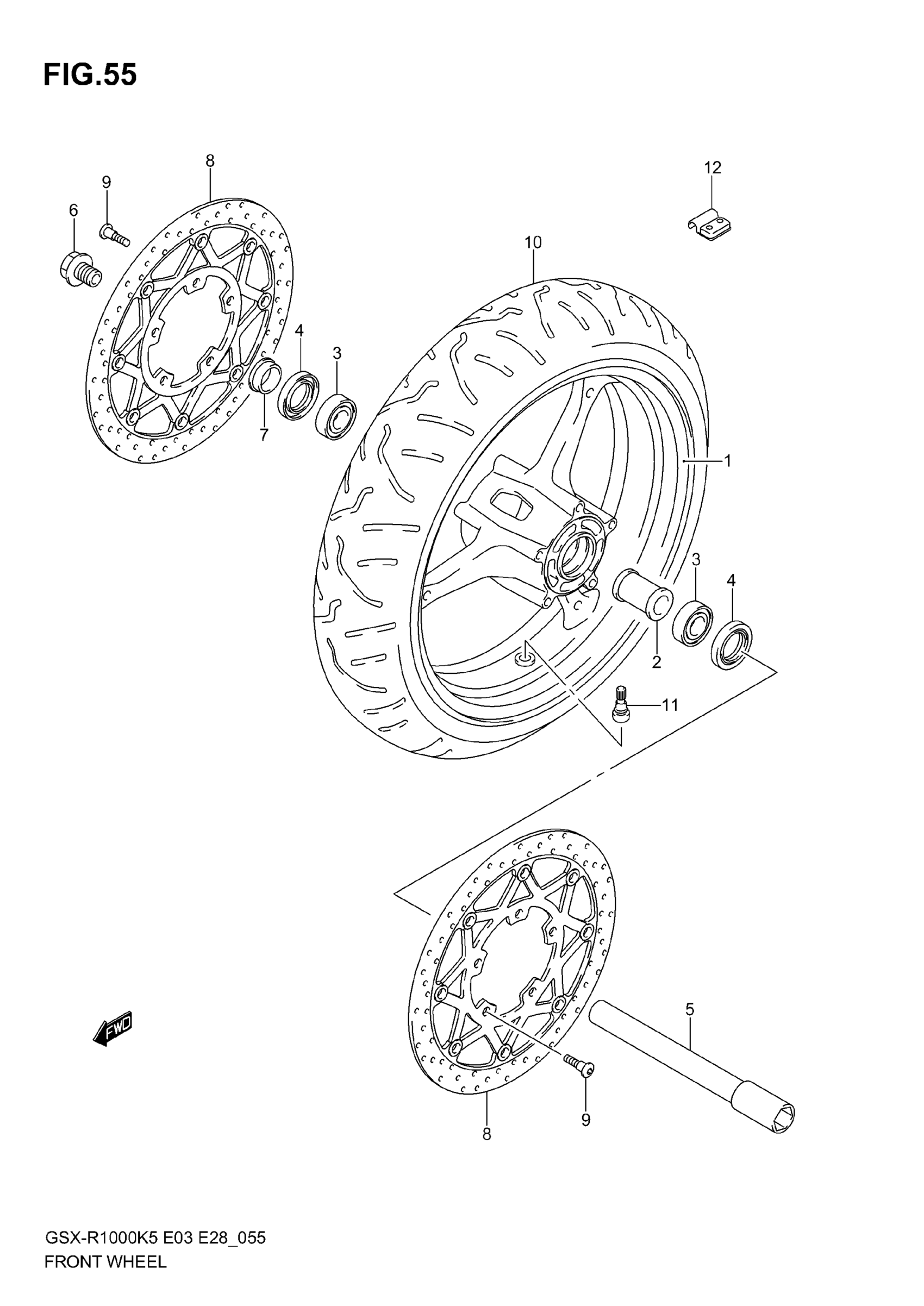 FIG.55

8
9
6
12
10
4
3
7
1
3
4
2
11
FWD
5
9
8

GSX-R1000K5 E03 E28_055
FRONT WHEEL