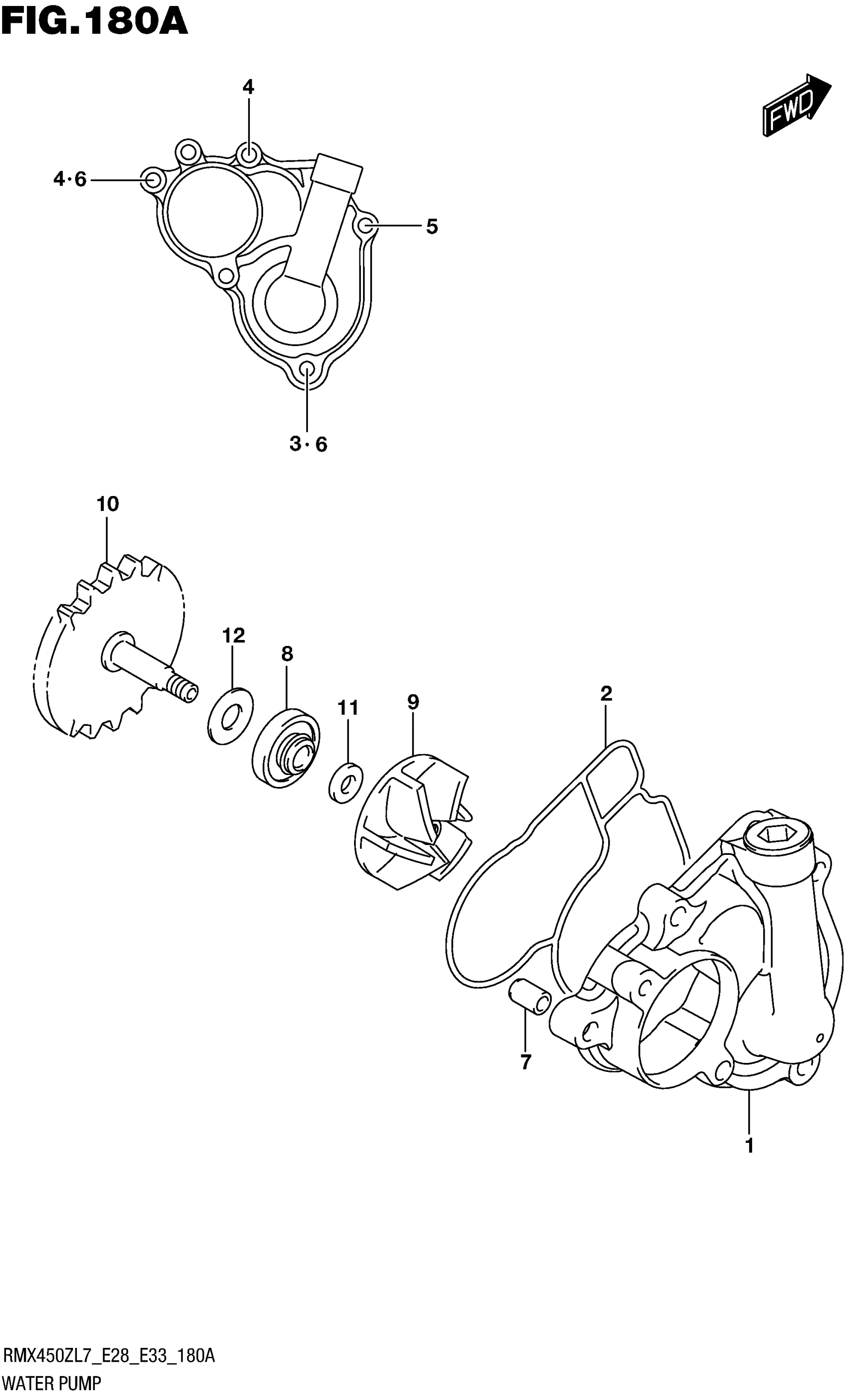 FIG.180A

FWD

4

4·6

5

3·6

10

12

8

11

9

2

7

1

RMX450ZL7_E28_E33_180A
WATER PUMP