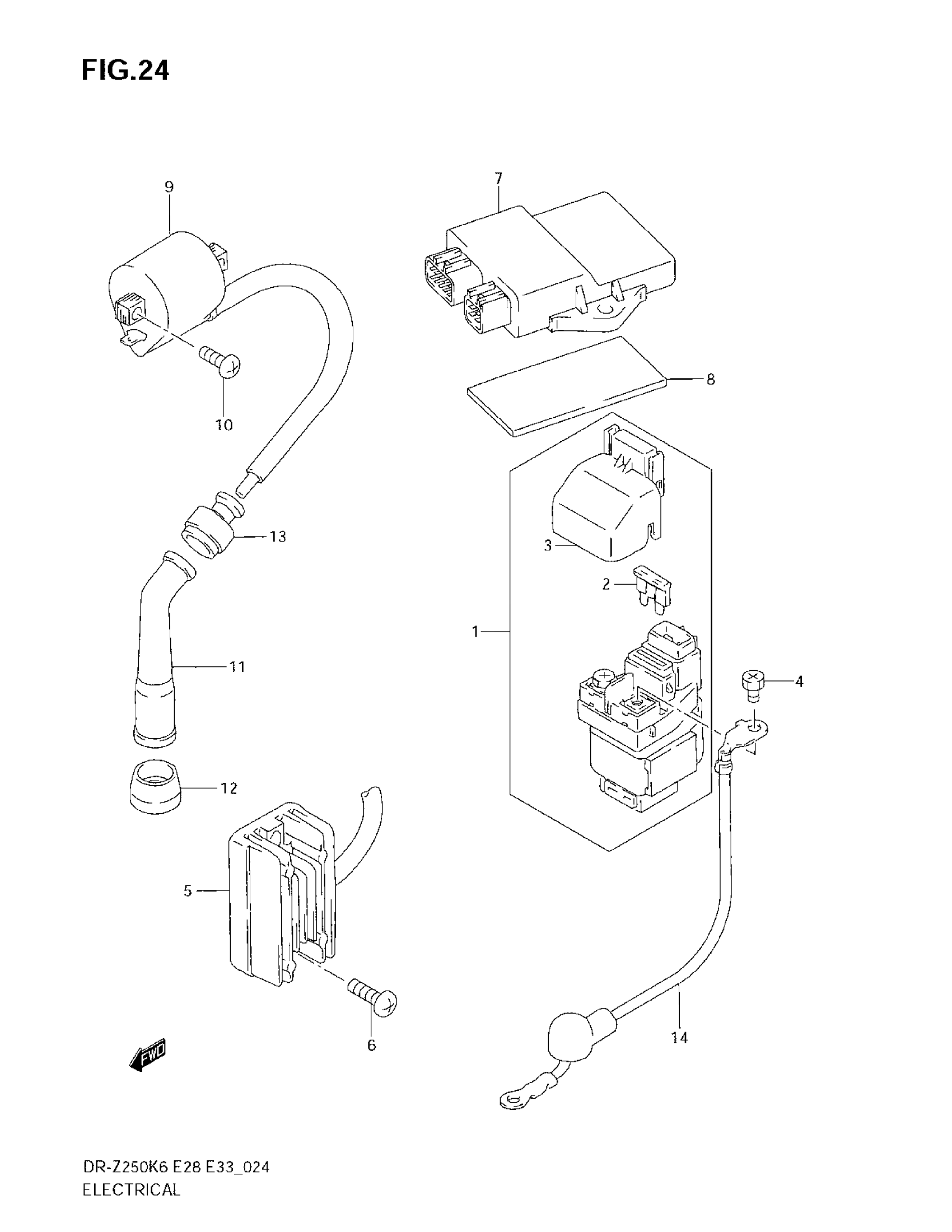 FIG.24

9

7

10

8

13

3

2

1

11

4

12

5

6

14

FWD

DR-Z250K6 E28 E33_024
ELECTRICAL