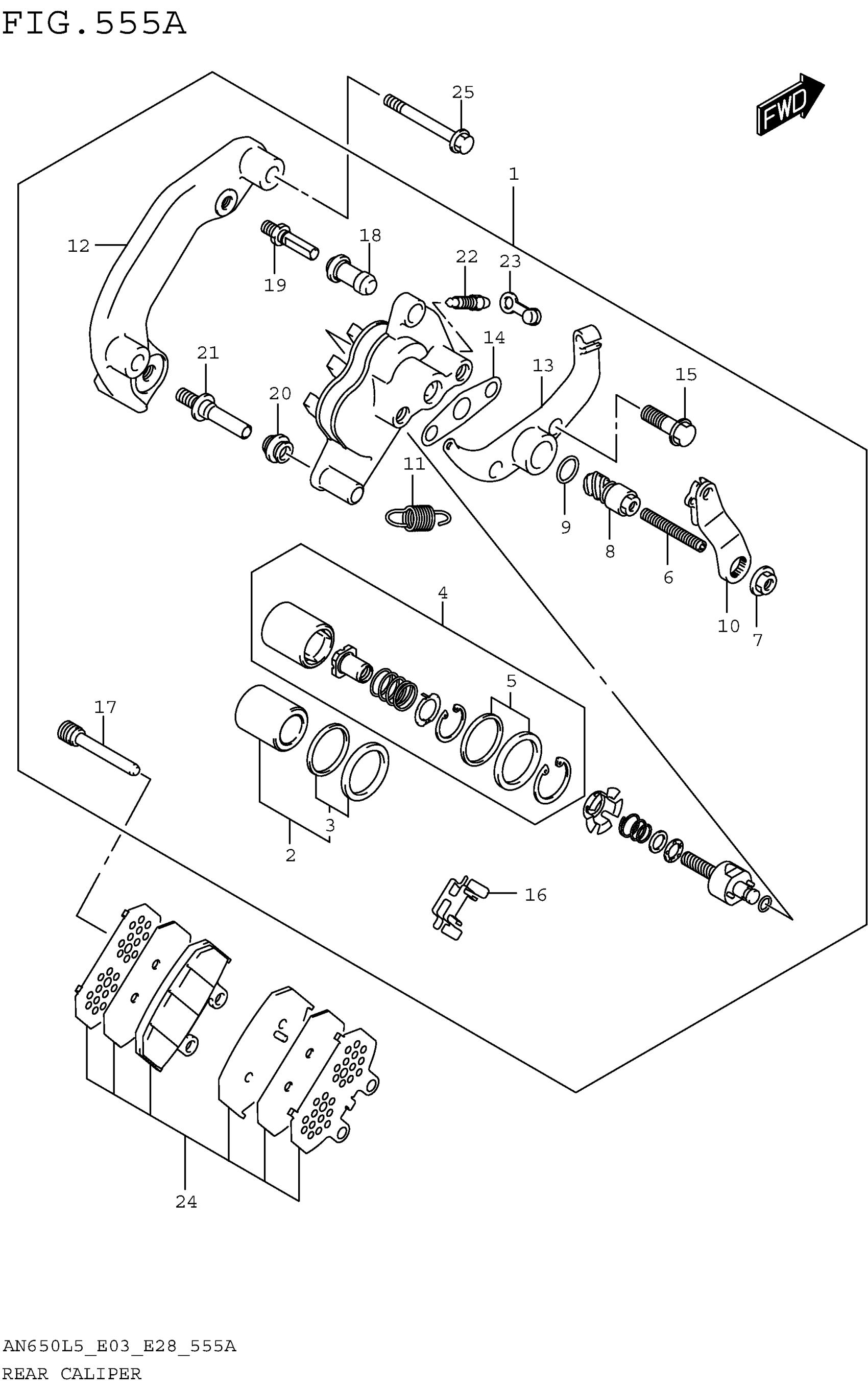 FIG.555A

FWD

25
1
12
18
19
22
23
14
13
15
21
20
11
9
8
6
10
7
4
5
17
3
2
16
24

AN650L5_E03_E28_555A
REAR CALIPER