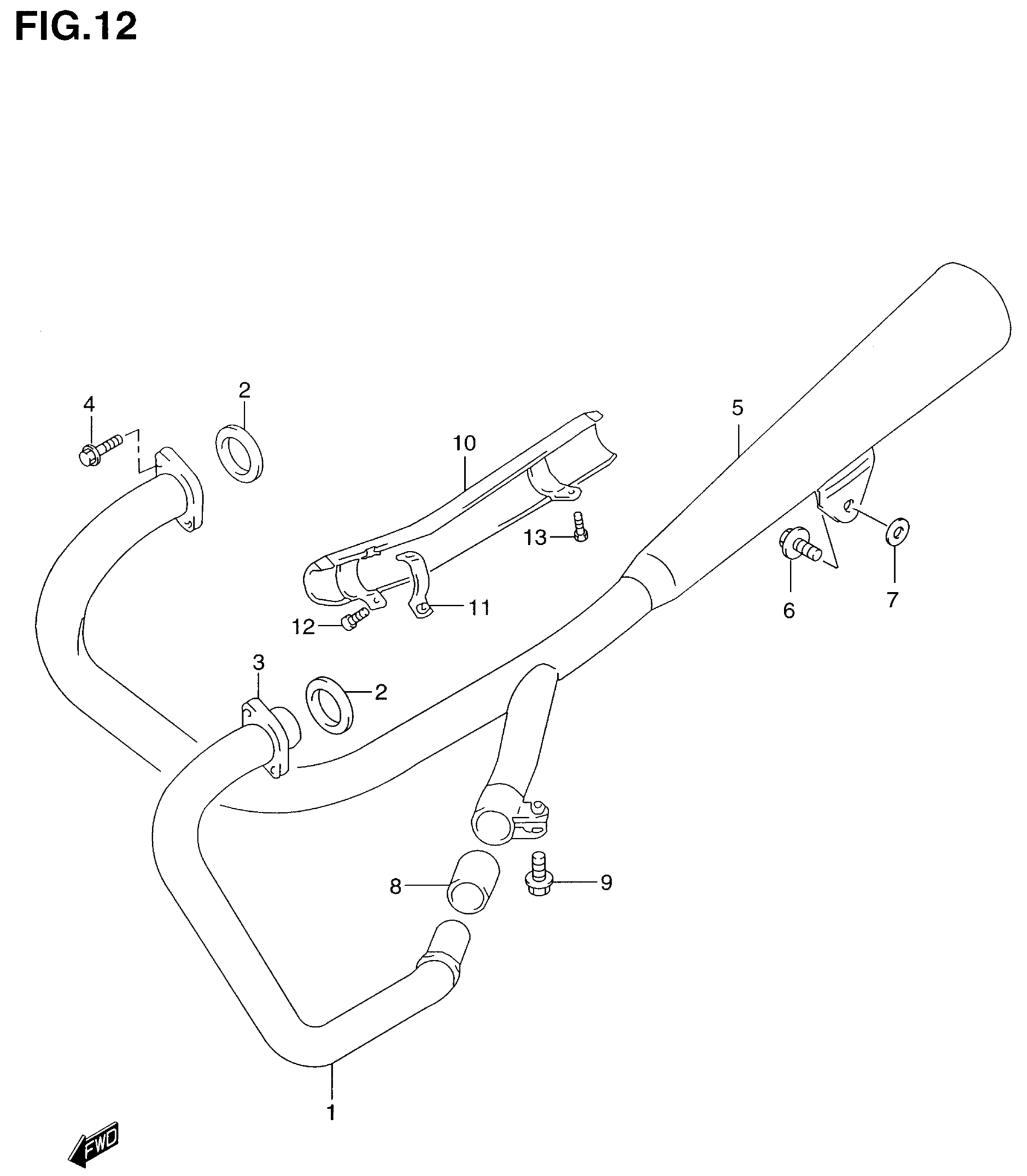 FIG.12

4
2
10
5
13
11
12
6
7
3
2
8
9
1
FWD