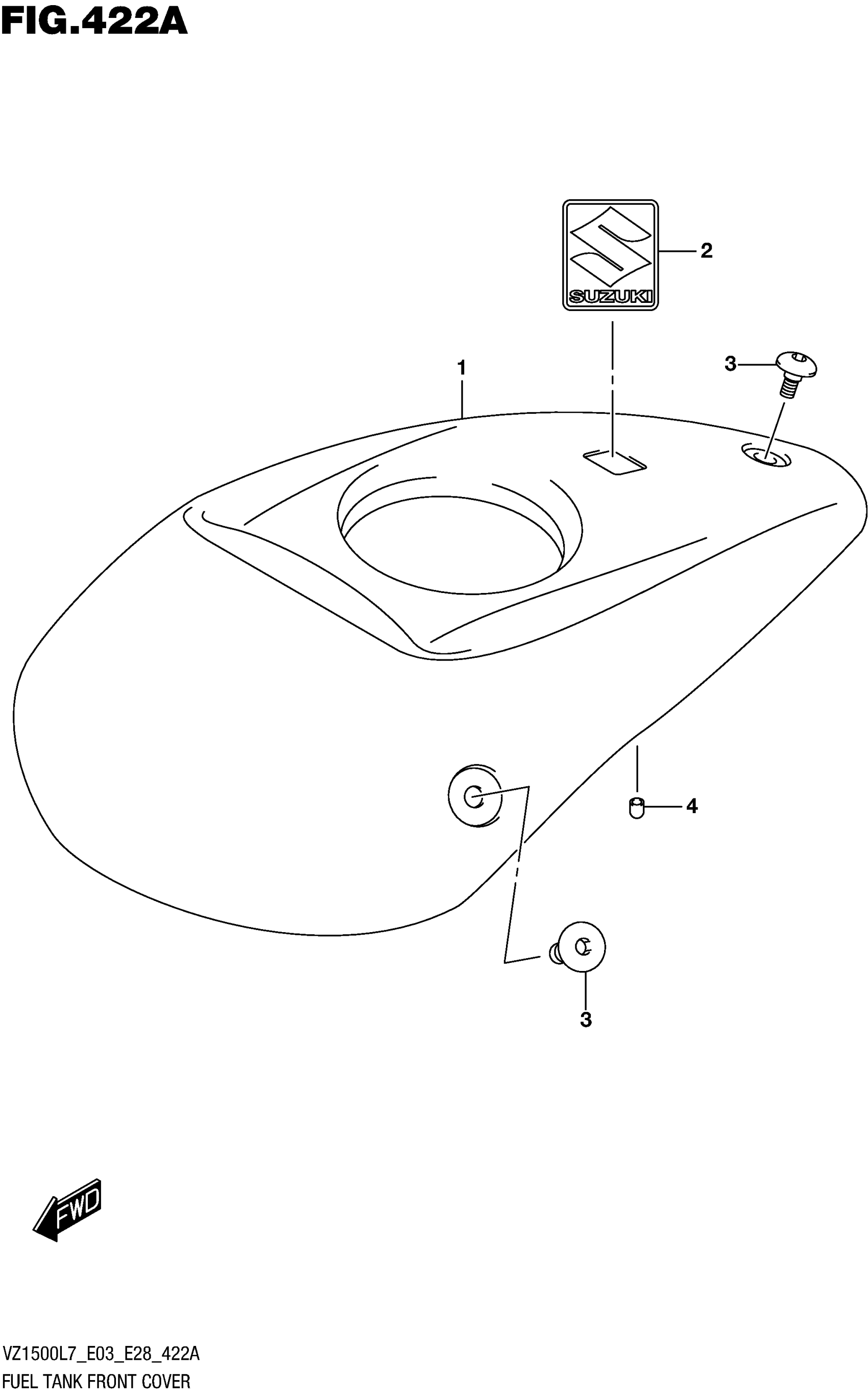 FIG.422A

SUZUKI

2

1

3

4

3

FWD

VZ1500L7_E03_E28_422A
FUEL TANK FRONT COVER