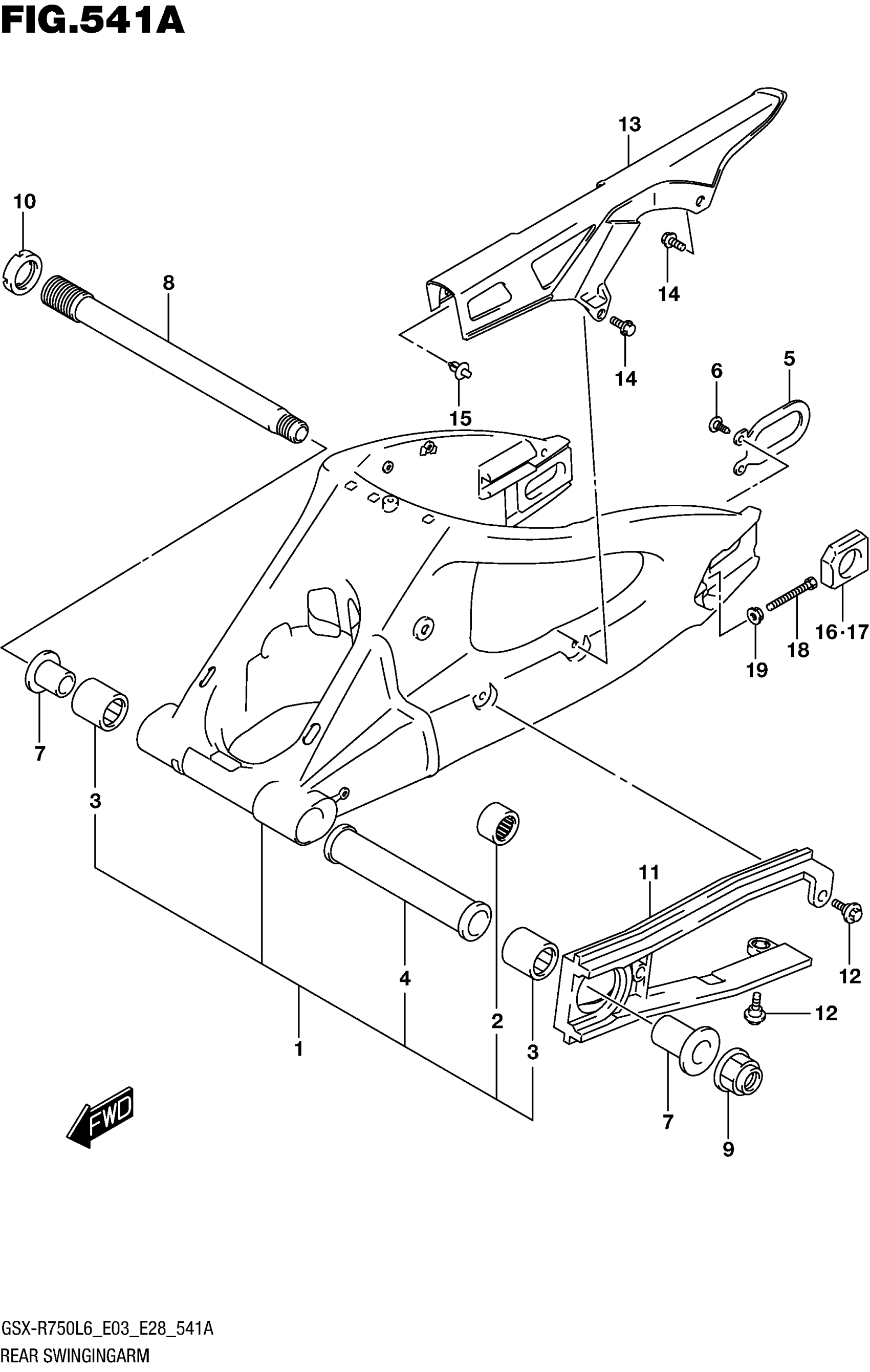 FIG.541A

13

10

8

14

14

6

5

15

16·17

18

19

7

3

11

12

12

4

2

3

1

7

9

FWD

GSX-R750L6_E03_E28_541A
REAR SWINGINGARM