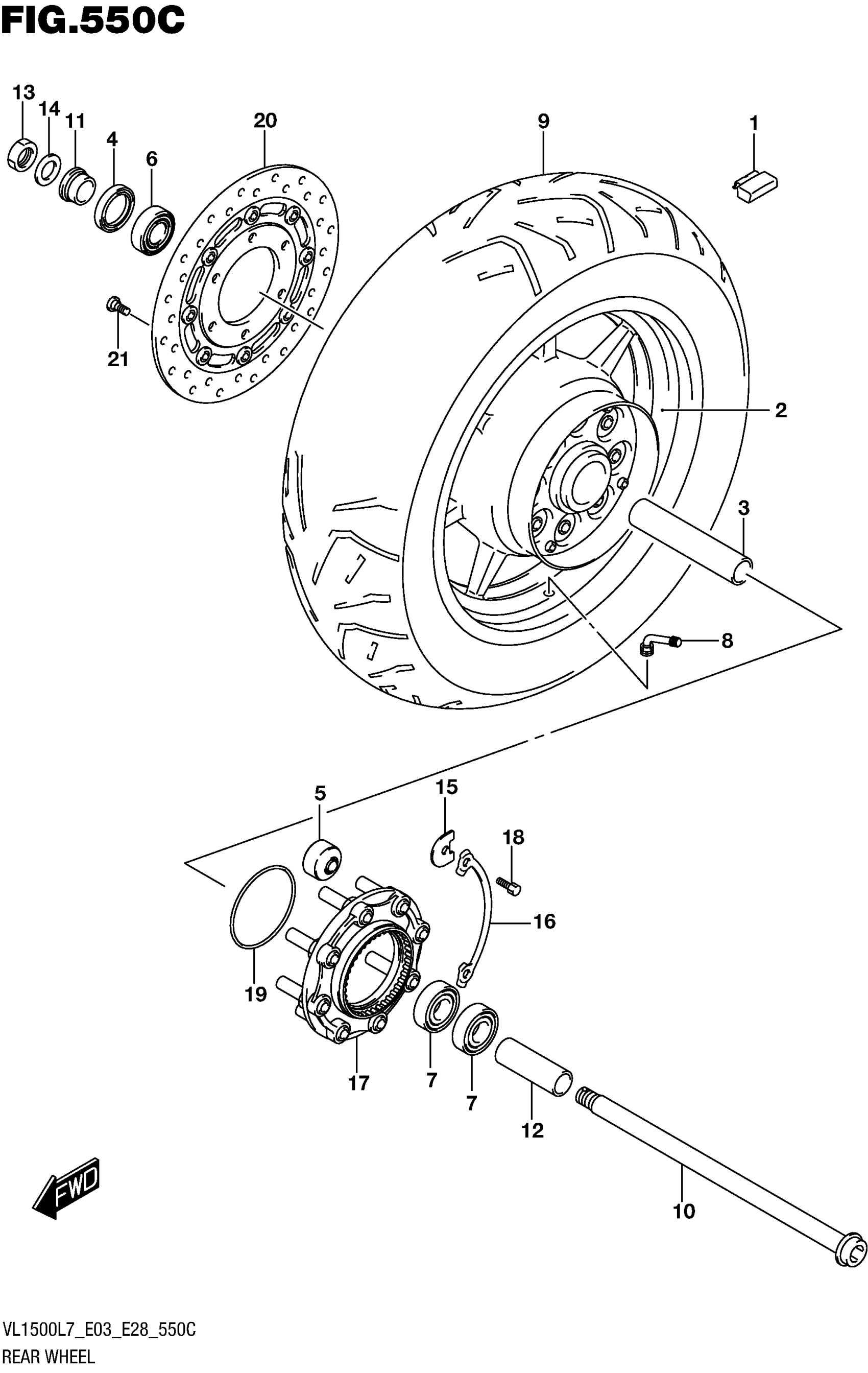 FIG.550C

13
14
11
4
6
20
9
1
21
2
3
8
5
15
18
16
19
17
7
7
12
10
FWD

VL1500L7_E03_E28_550C
REAR WHEEL