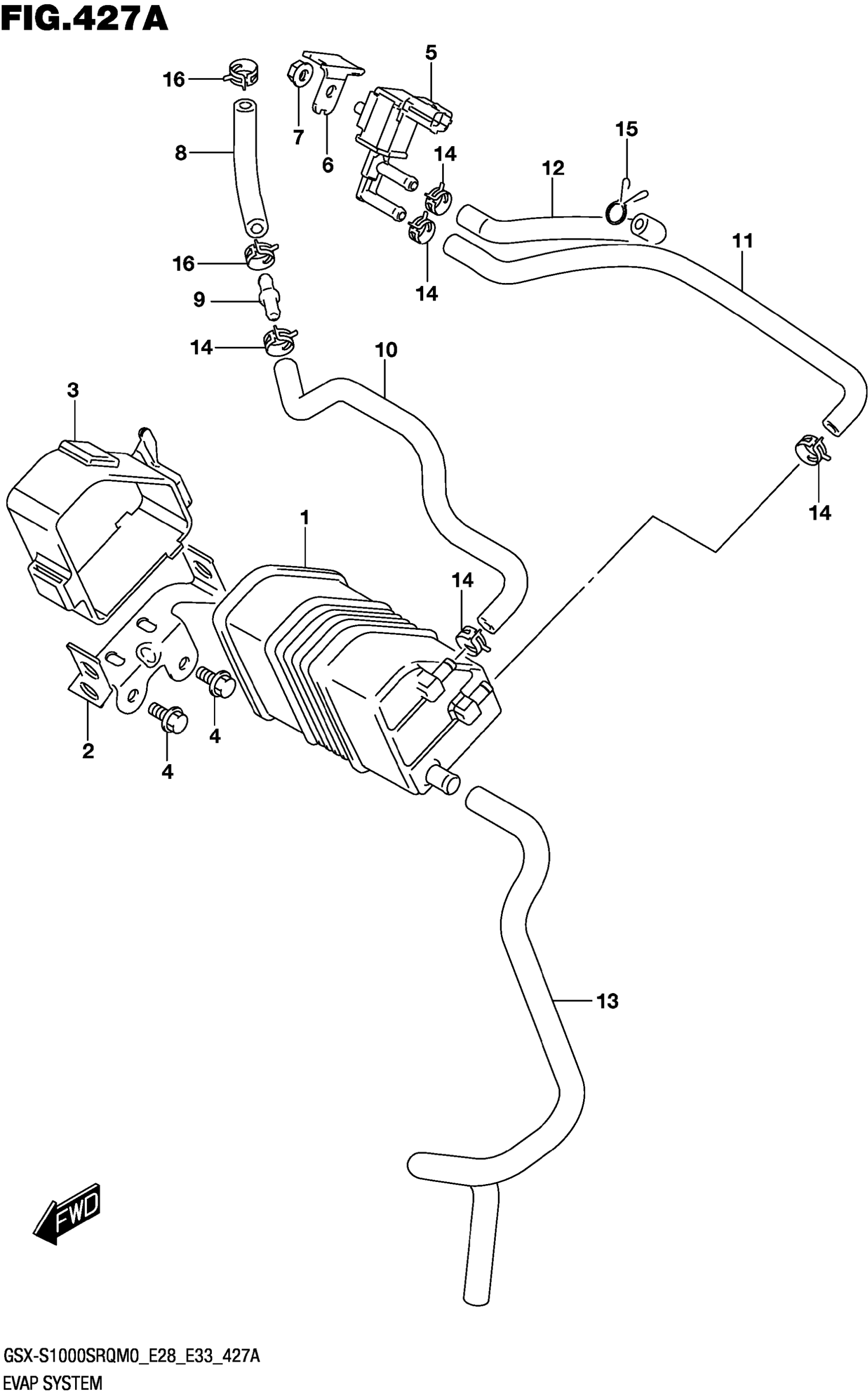 FIG.427A

16
5
7
6
8
15
14
12
11
16
14
9
14
10
3
14
1
14
2
4
4
13
FWD

GSX-S1000SRQM0_E28_E33_427A
EVAP SYSTEM