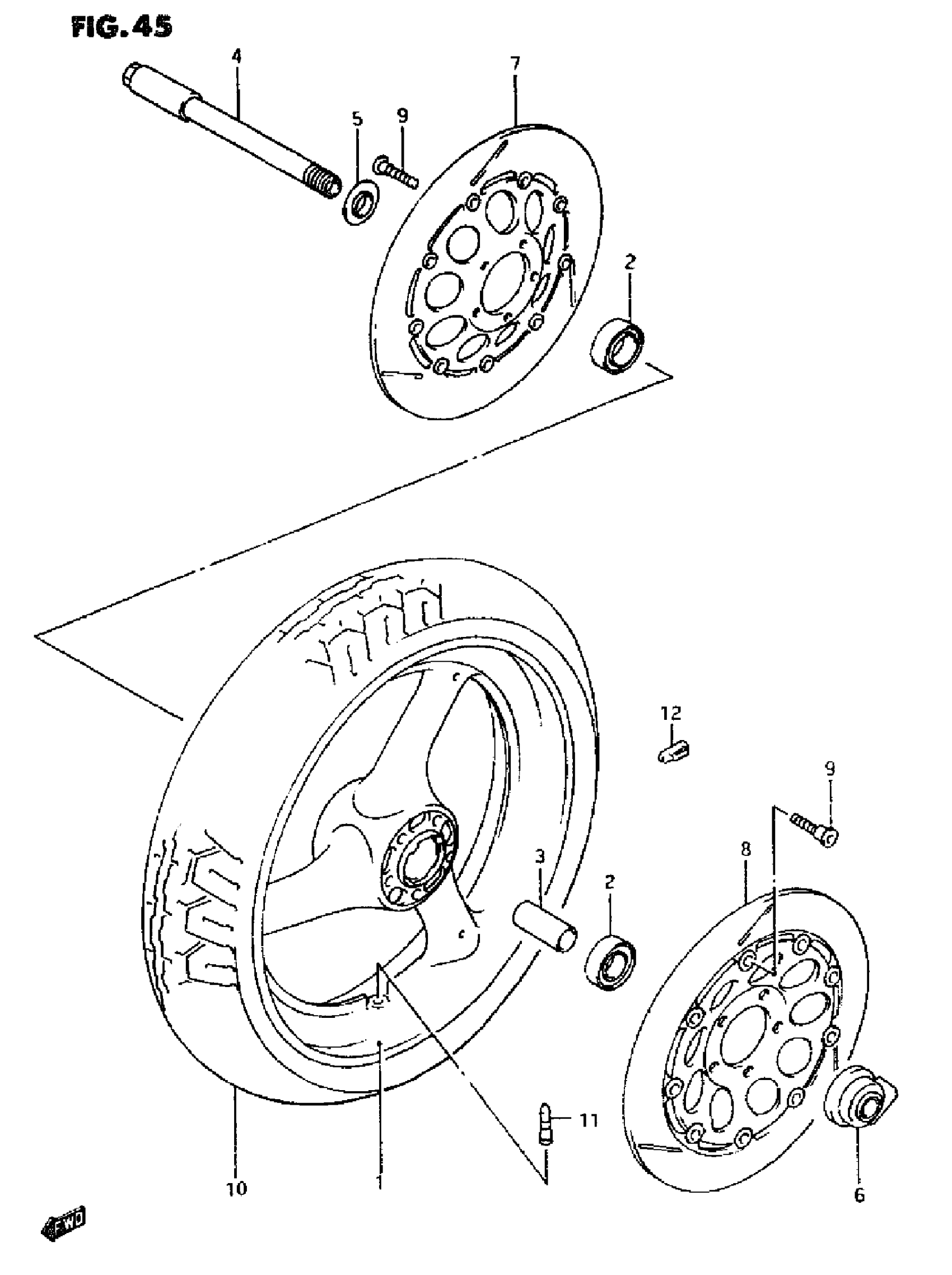 FIG. 45

4

7

5

9

2

12

9

8

3

2

11

10

1

6

FWD