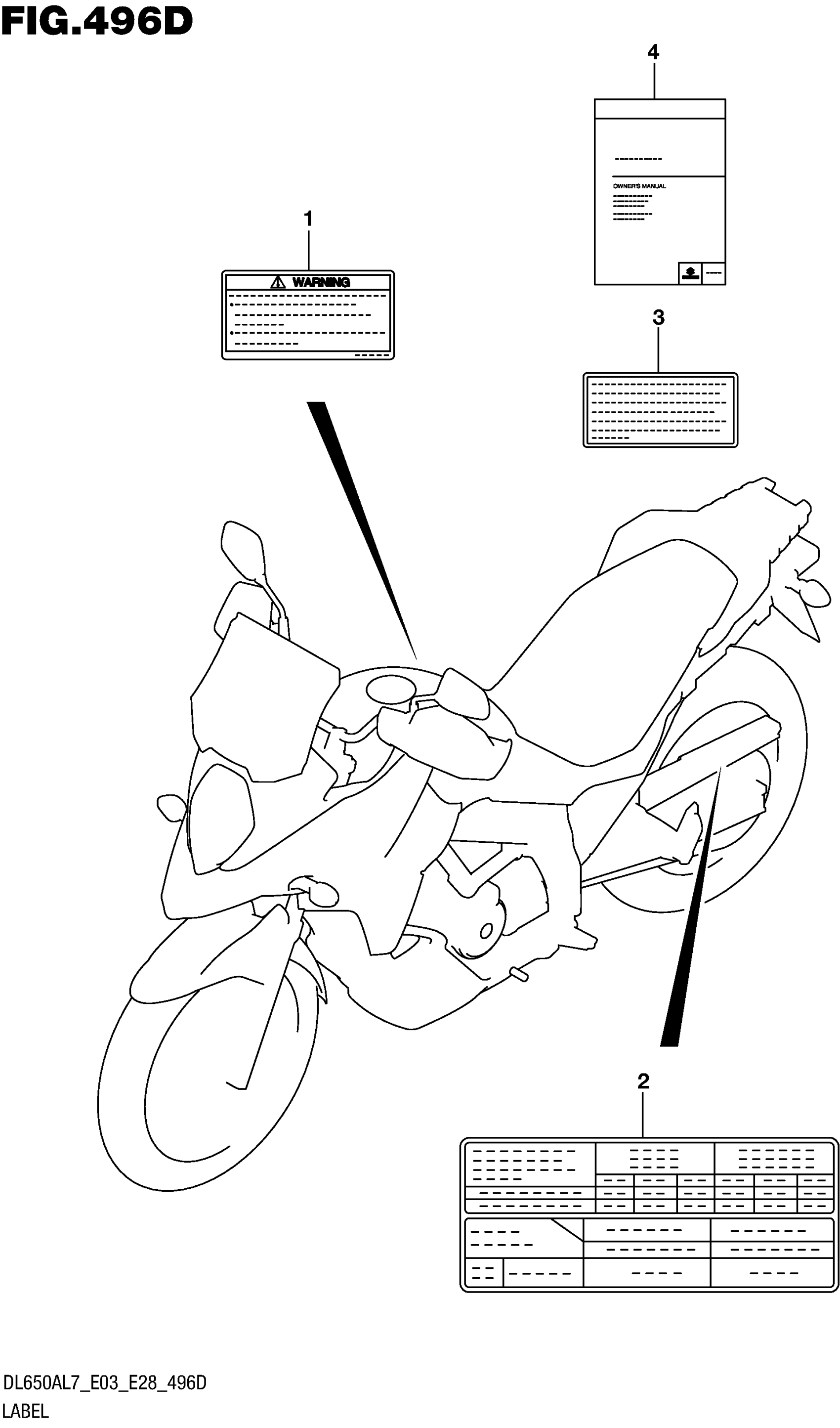 FIG.496D

4

OWNER'S MANUAL

1

WARNING

3

2

DL650AL7_E03_E28_496D
LABEL