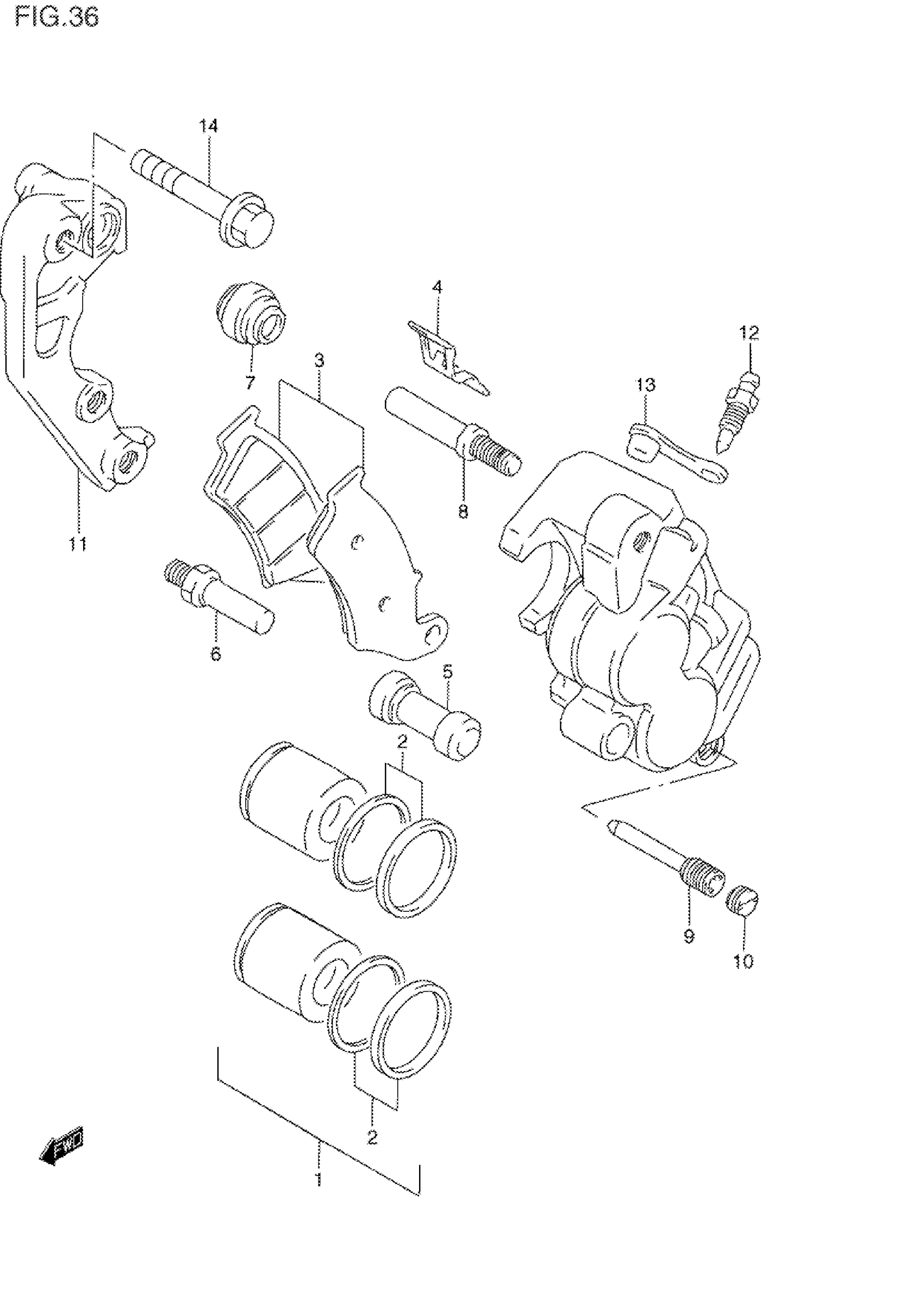 FIG.36

14

4

12

13

7

3

8

11

6

5

2

9

10

2

FWD

1