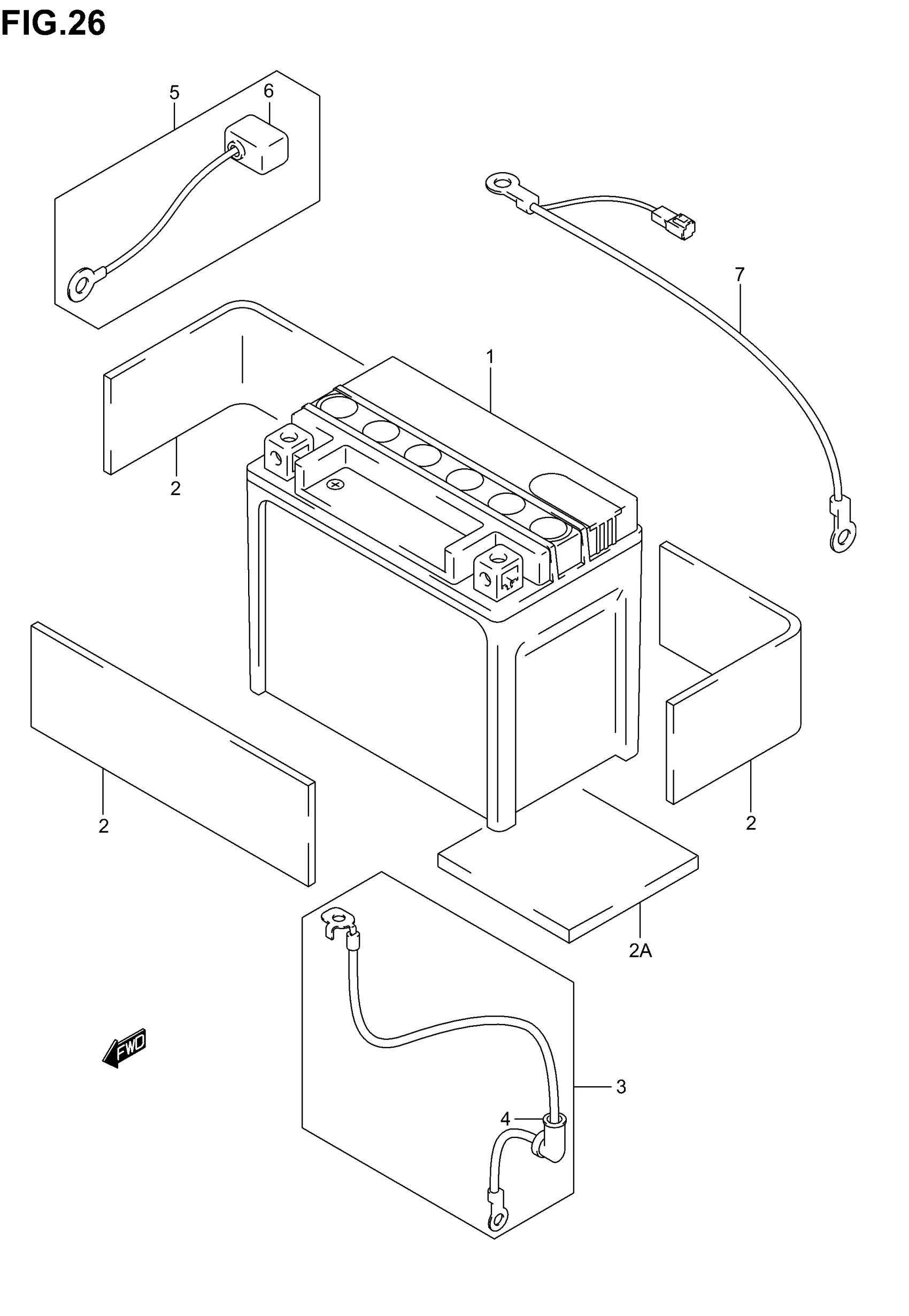 FIG.26

5
6
7
1
2
2
2
2A
FWD
3
4