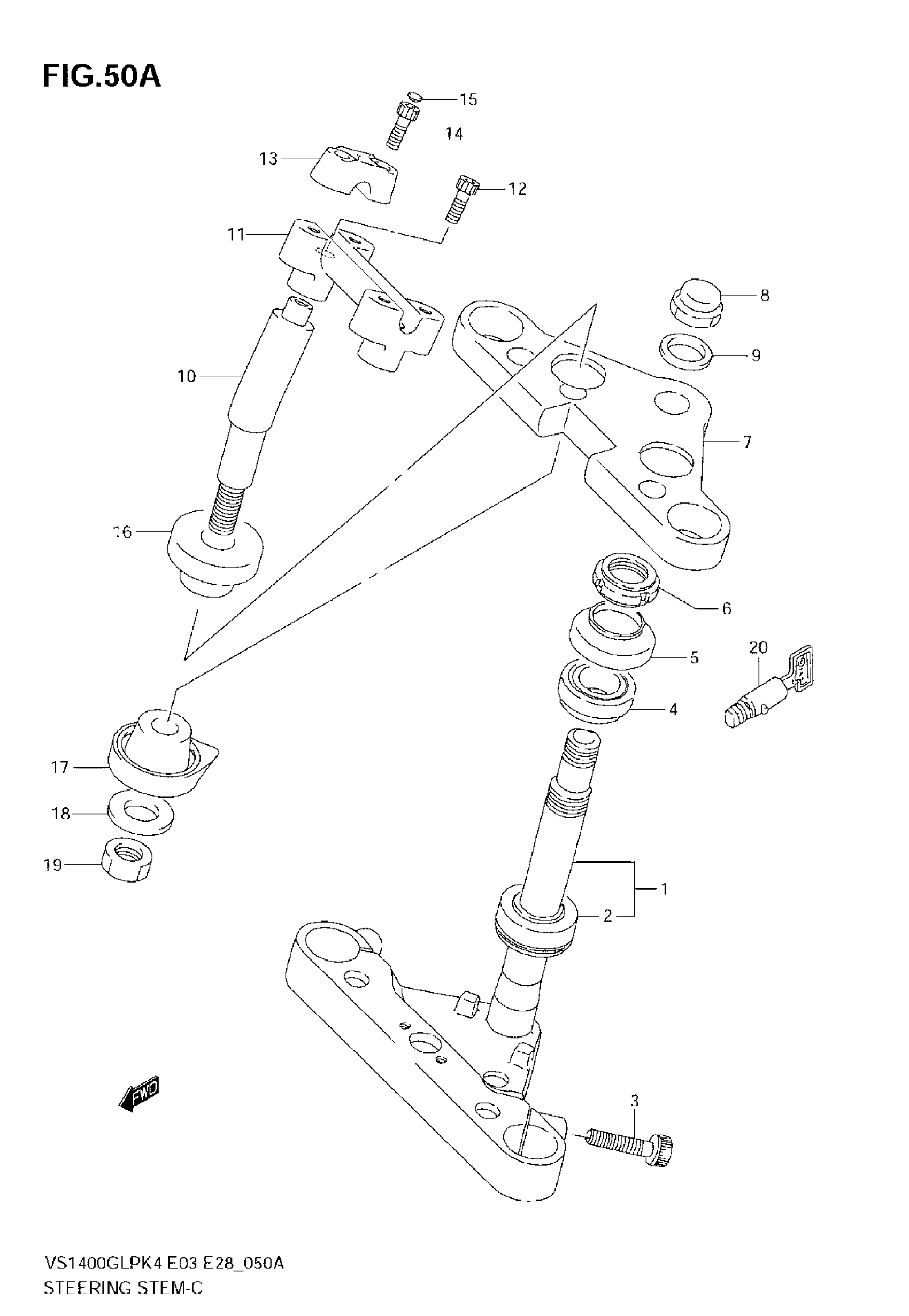 FIG.50A

15
14
13
12
11
8
9
10
7
16
6
5
20
4
17
18
19
1
2
FWD
3

VS1400GLPK4 E03 E28_050A
STEERING STEM-C