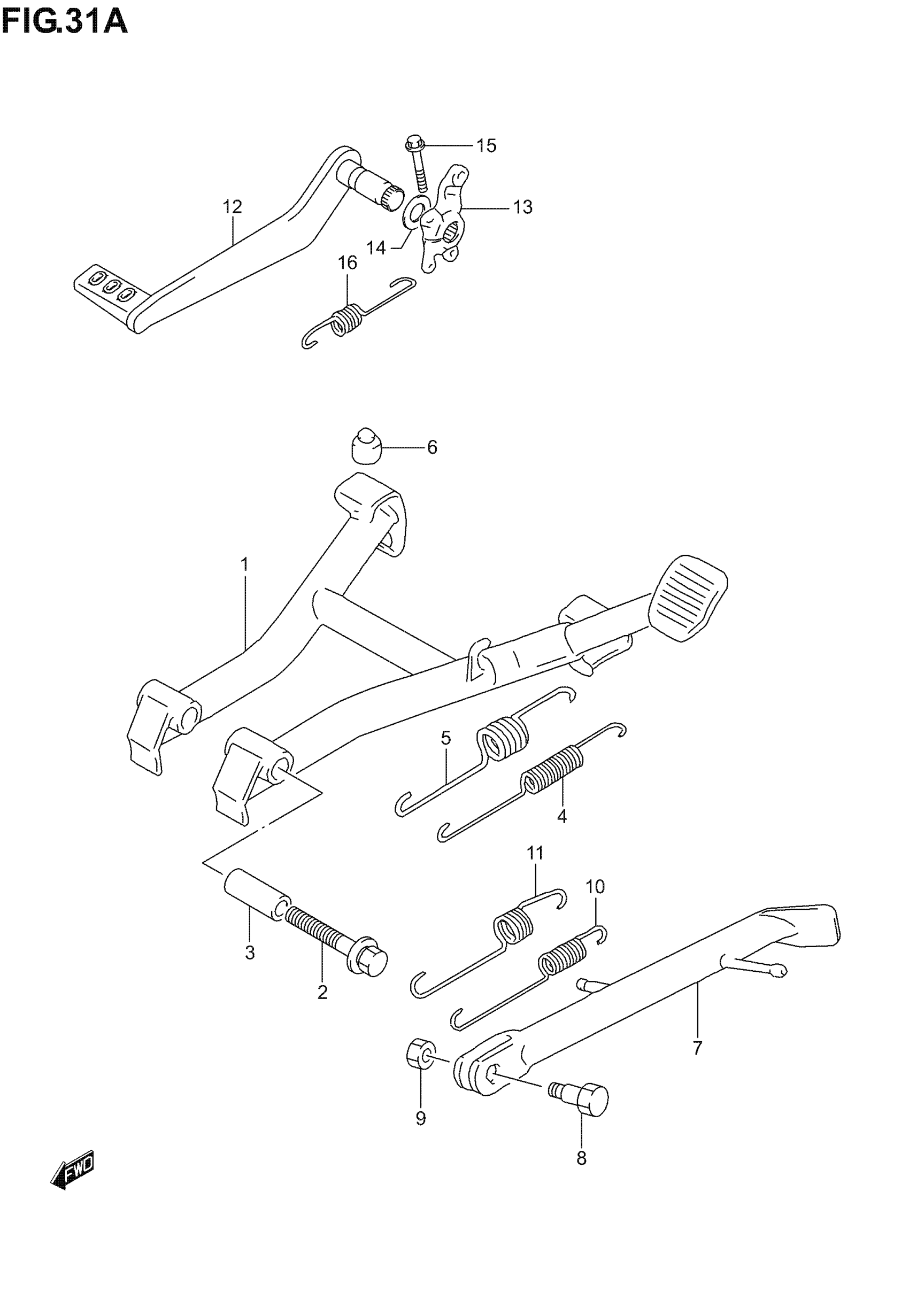 FIG.31A

15
12
13
14
16
6
1
5
4
11
10
3
2
7
9
8
FWD