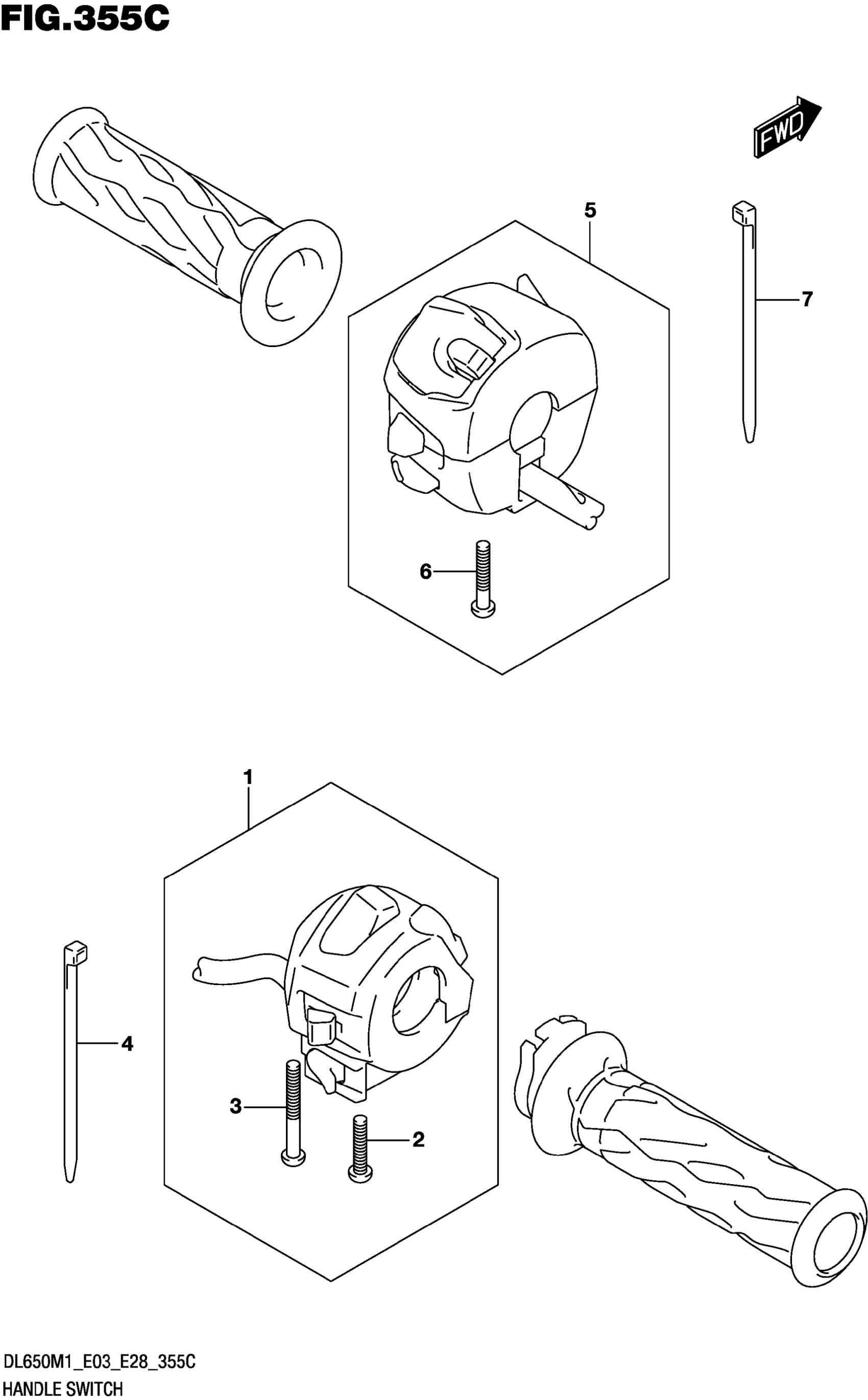 FIG.355C

FWD

5

7

6

1

4

3

2

DL650M1_E03_E28_355C
HANDLE SWITCH