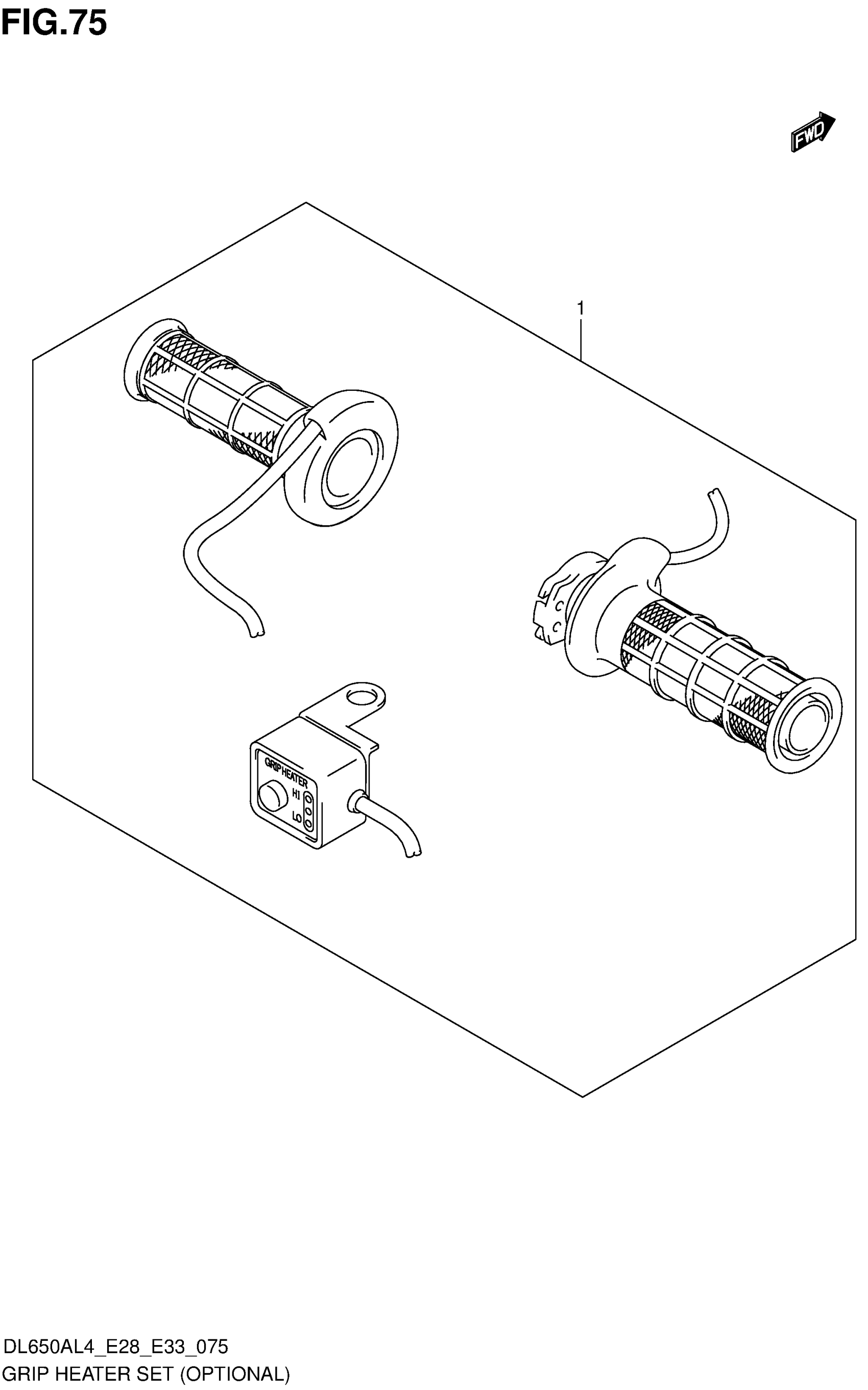 FIG.75

FWD

1

GRIP HEATER
HI
LO

DL650AL4_E28_E33_075
GRIP HEATER SET (OPTIONAL)