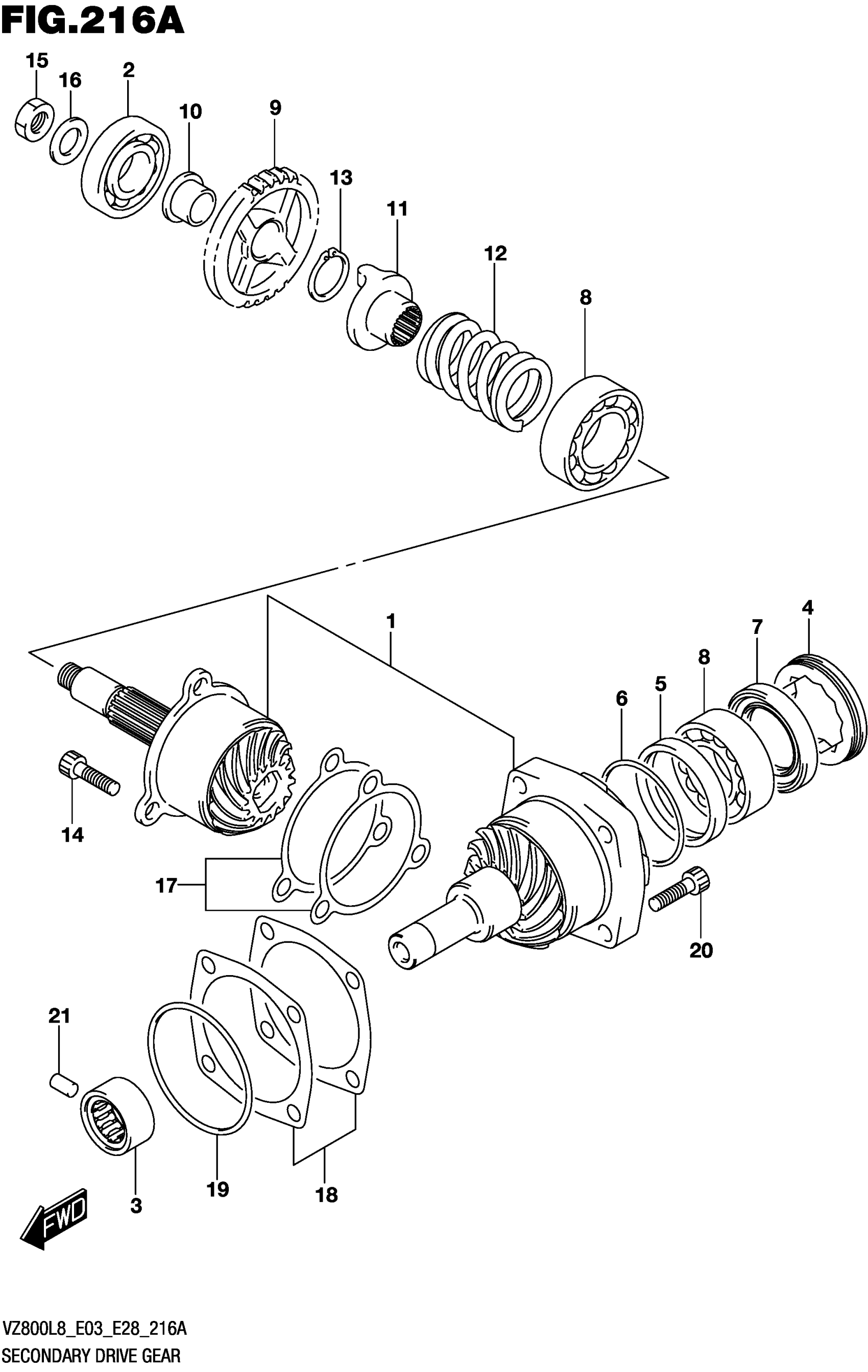 FIG.216A

15
16
2
10
9
13
11
12
8

1
4
7
8
5
6
14
17
20
21
3
19
18

FWD

VZ800L8_E03_E28_216A
SECONDARY DRIVE GEAR