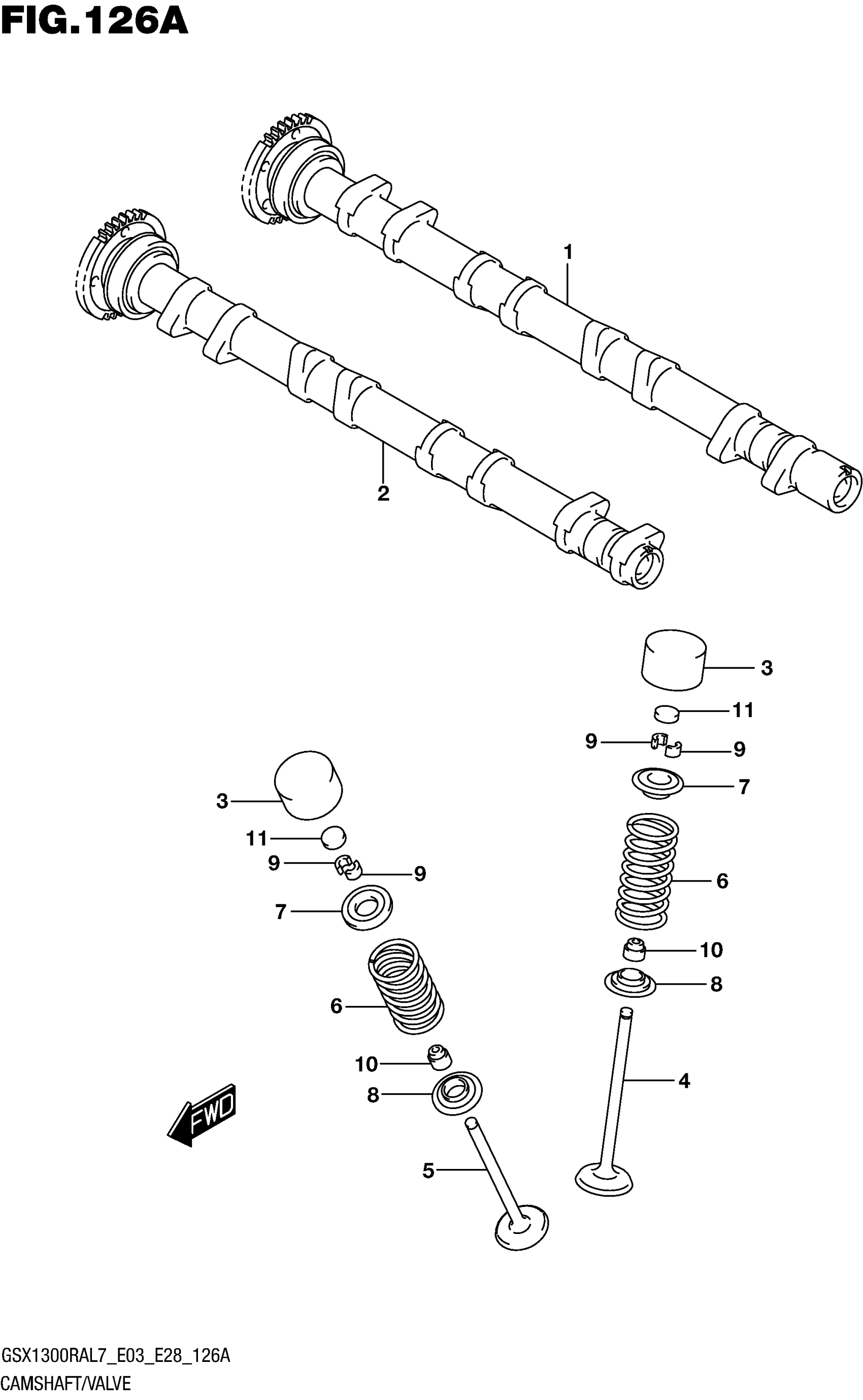 FIG.126A

1

2

3

11

9

9

7

6

10

8

4

3

11

9

9

7

6

10

8

5

FWD

GSX1300RAL7_E03_E28_126A
CAMSHAFT/VALVE