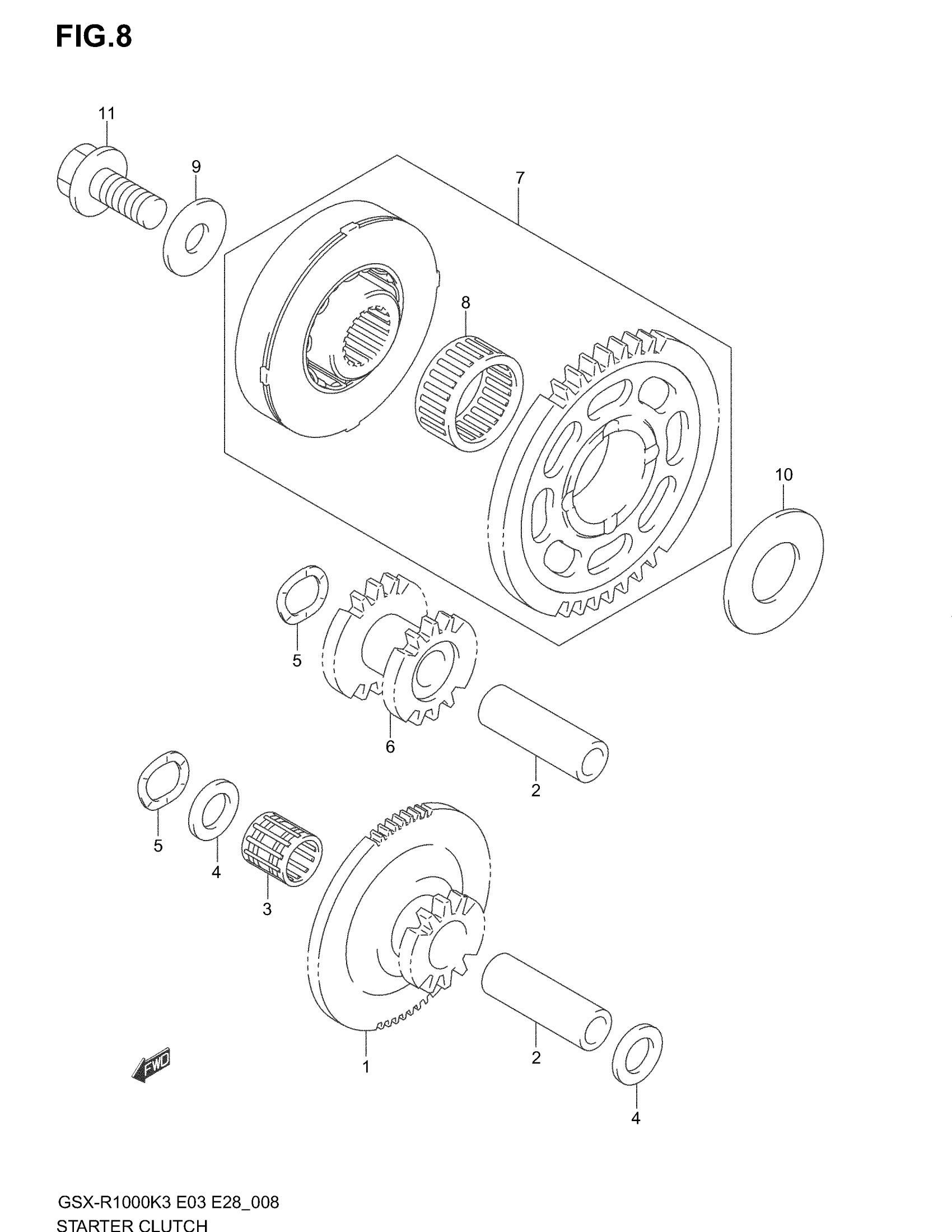 FIG.8

11
9
7
8
10
5
6
2
5
4
3
1
2
4
FWD

GSX-R1000K3 E03 E28_008
STARTER CLUTCH