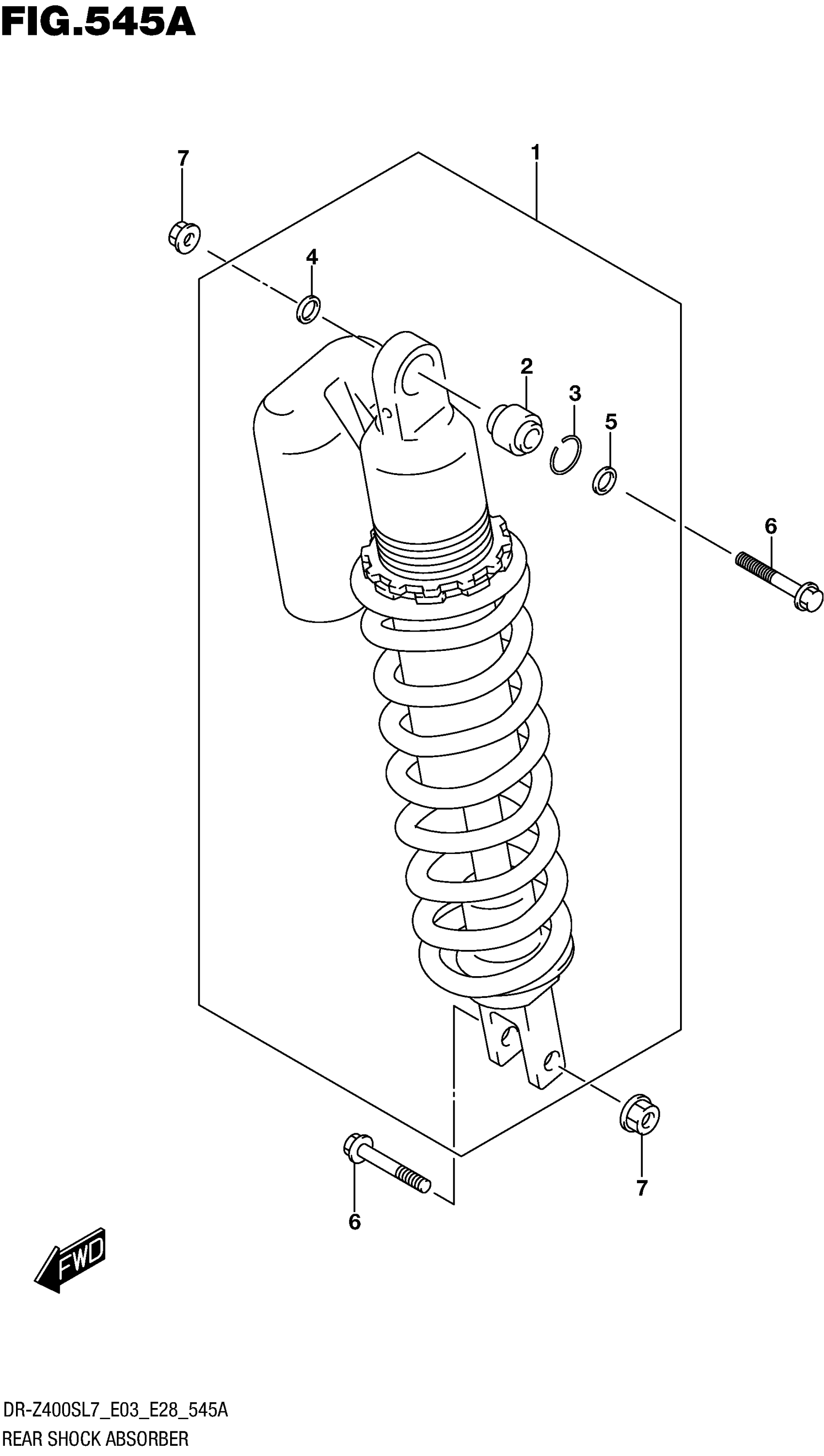 FIG.545A

7

1

4

2

3

5

6

7

6

FWD

DR-Z400SL7_E03_E28_545A
REAR SHOCK ABSORBER