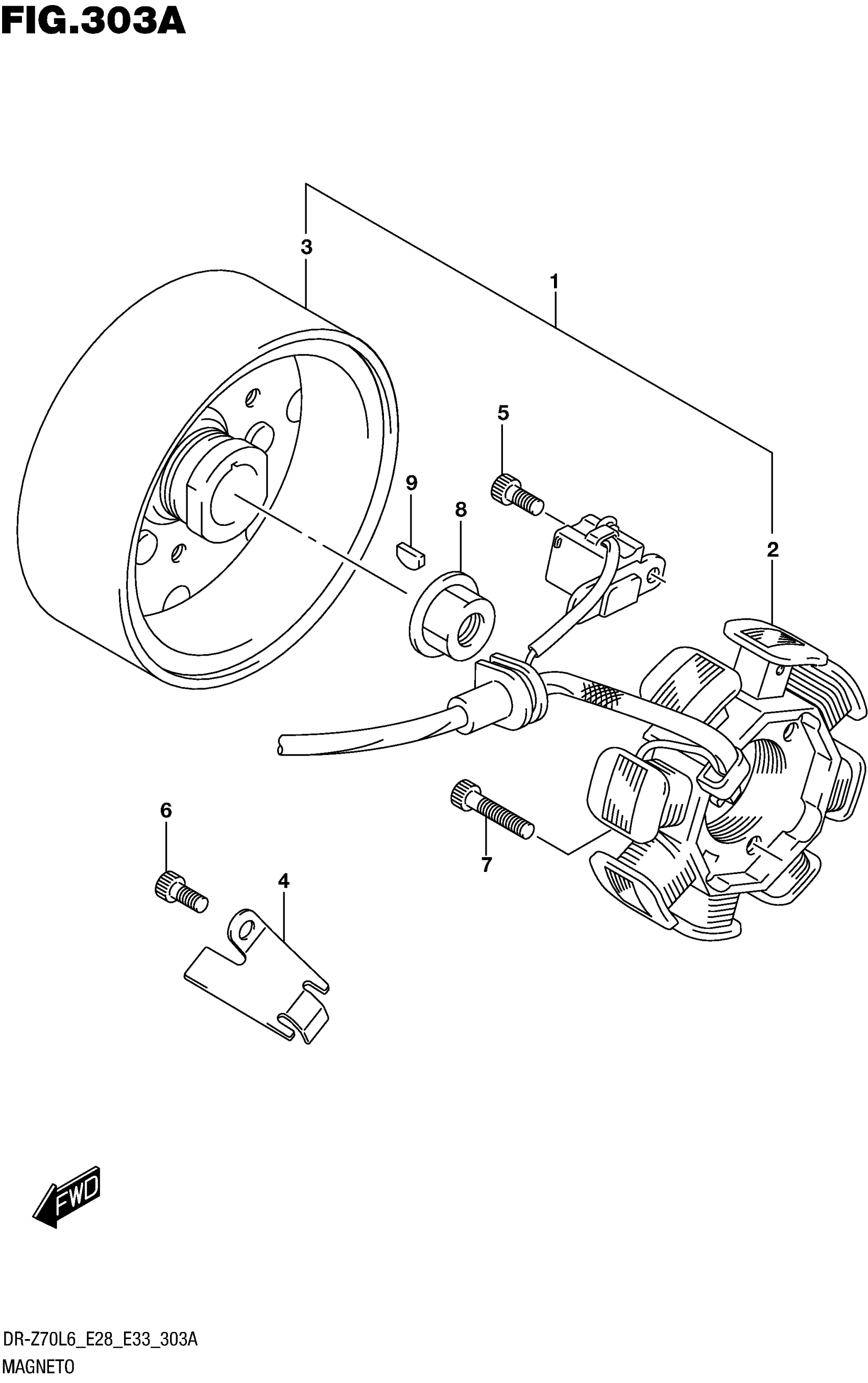 FIG.303A

3

1

5

9

8

2

6

7

4

FWD

DR-Z70L6_E28_E33_303A
MAGNETO