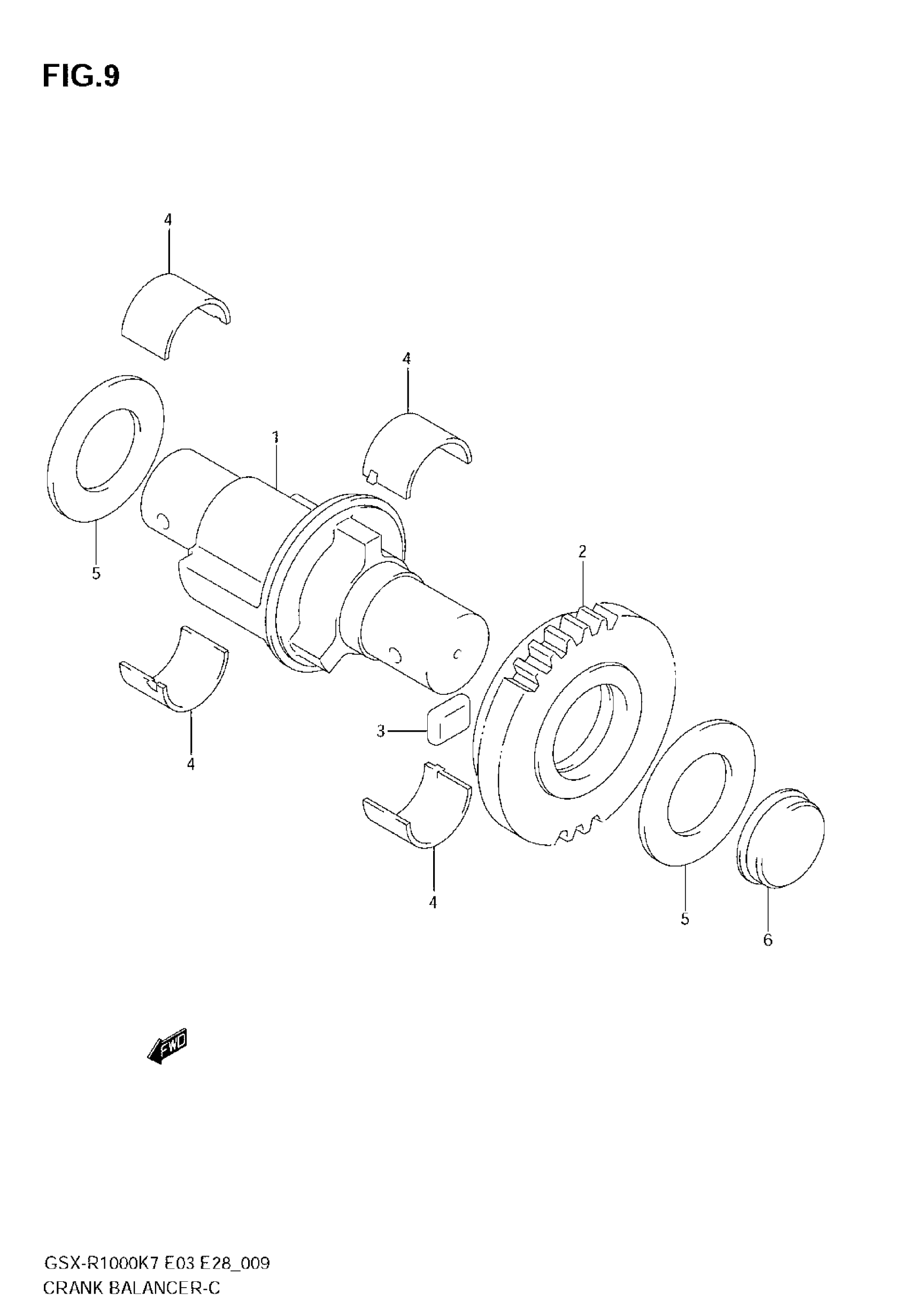 FIG.9

4

4

1

5

2

4

3

4

5

6

FWD

GSX-R1000K7 E03 E28_009
CRANK BALANCER-C