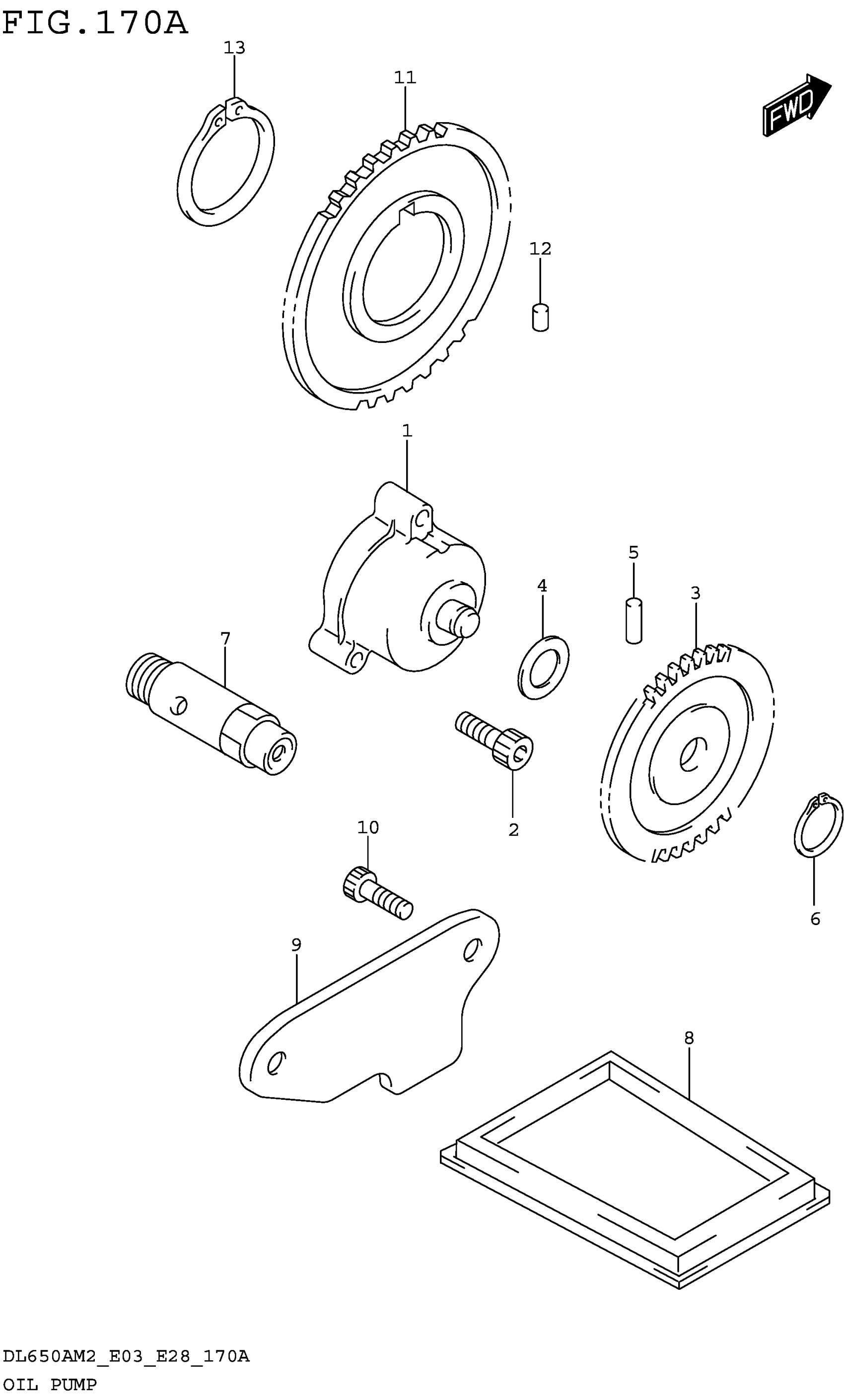 FIG.170A

13

11

FWD

12

1

5

4

3

7

2

10

6

9

8

DL650AM2_E03_E28_170A
OIL PUMP