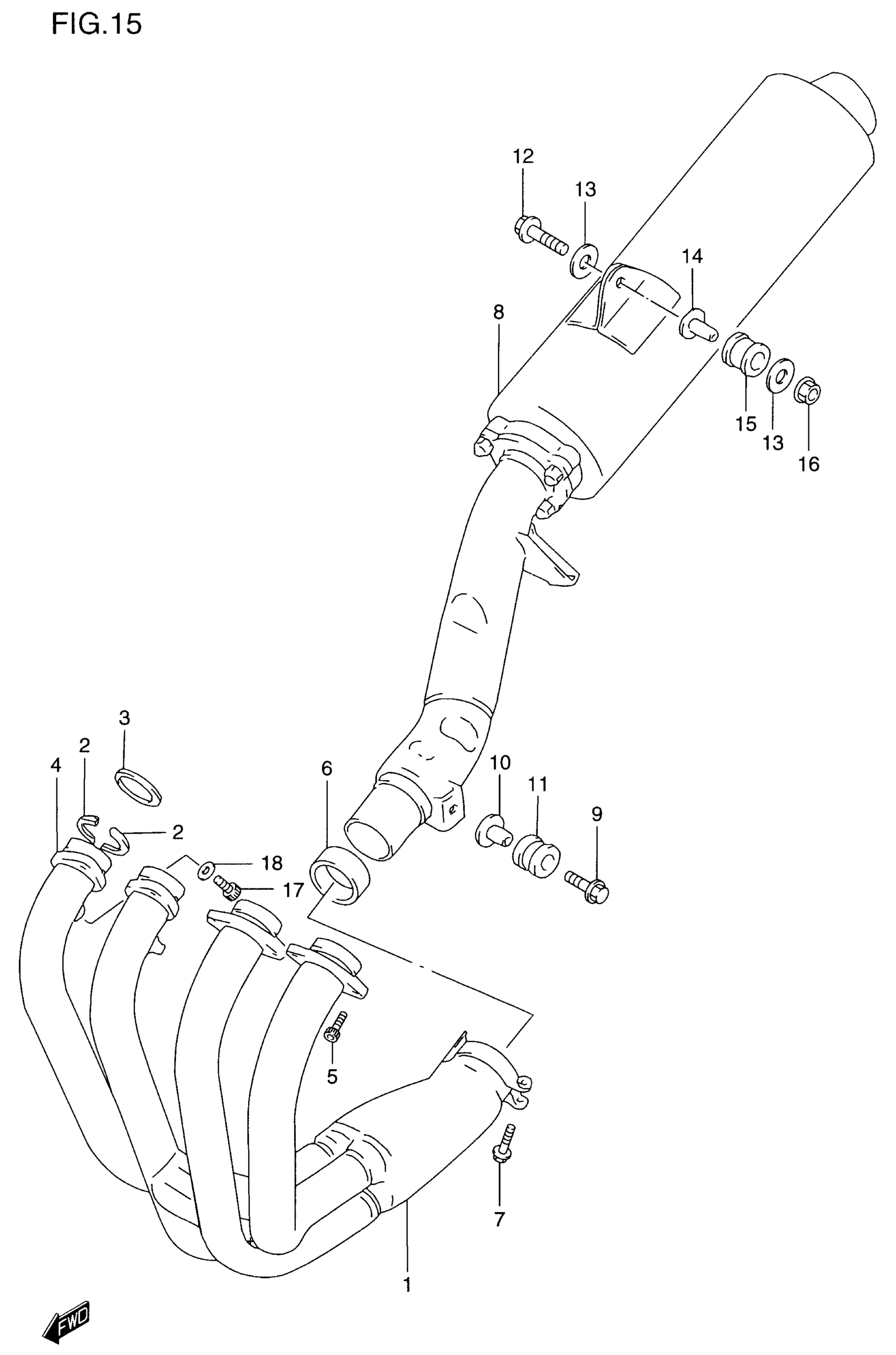 FIG.15

12
13
14
8
15
13
16
3
2
4
2
6
10
11
9
18
17
5
7
1
FWD