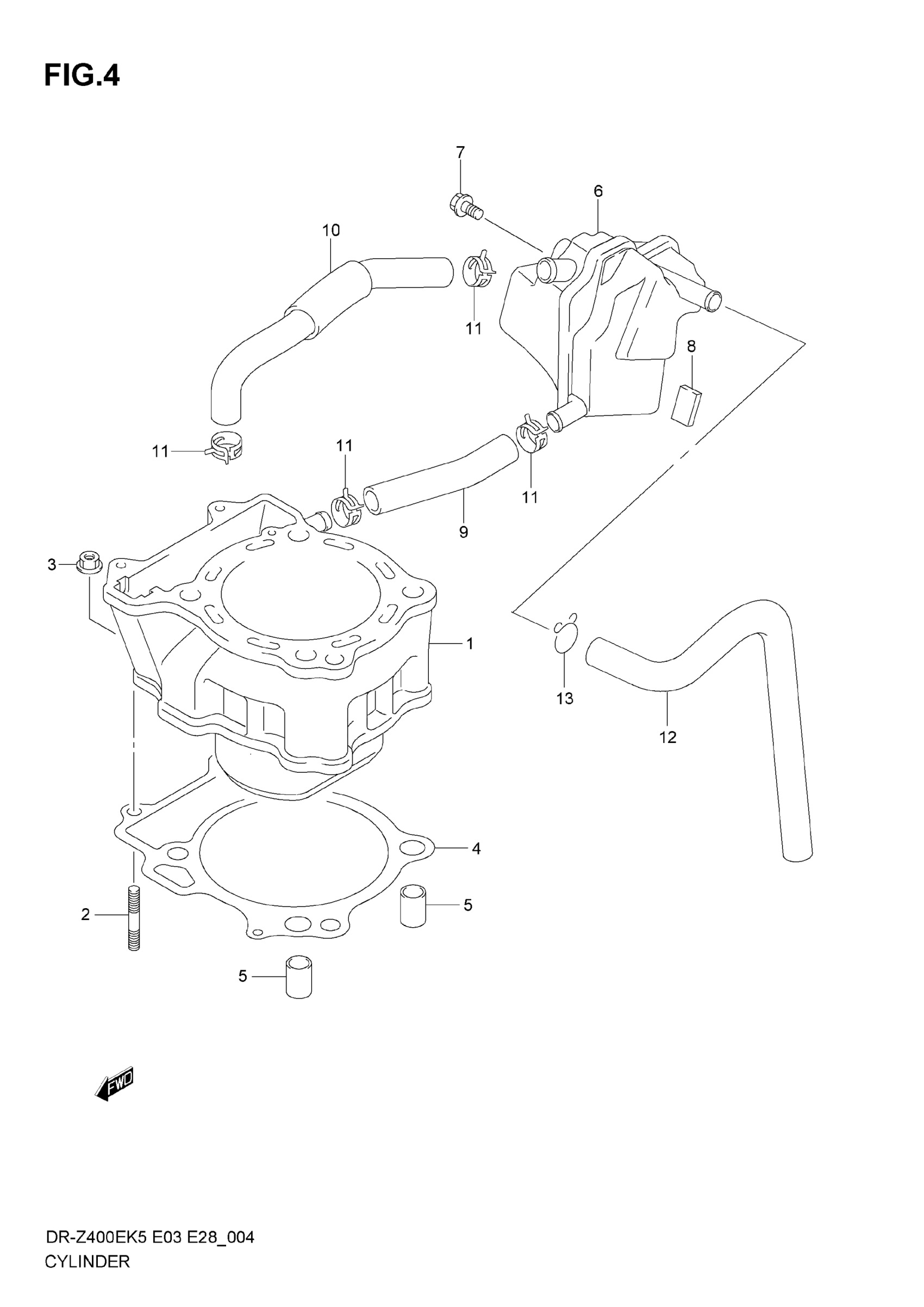 FIG.4

7
6
10
11
8
11
11
11
9
3
1
13
12
4
2
5
5

FWD

DR-Z400EK5 E03 E28_004
CYLINDER