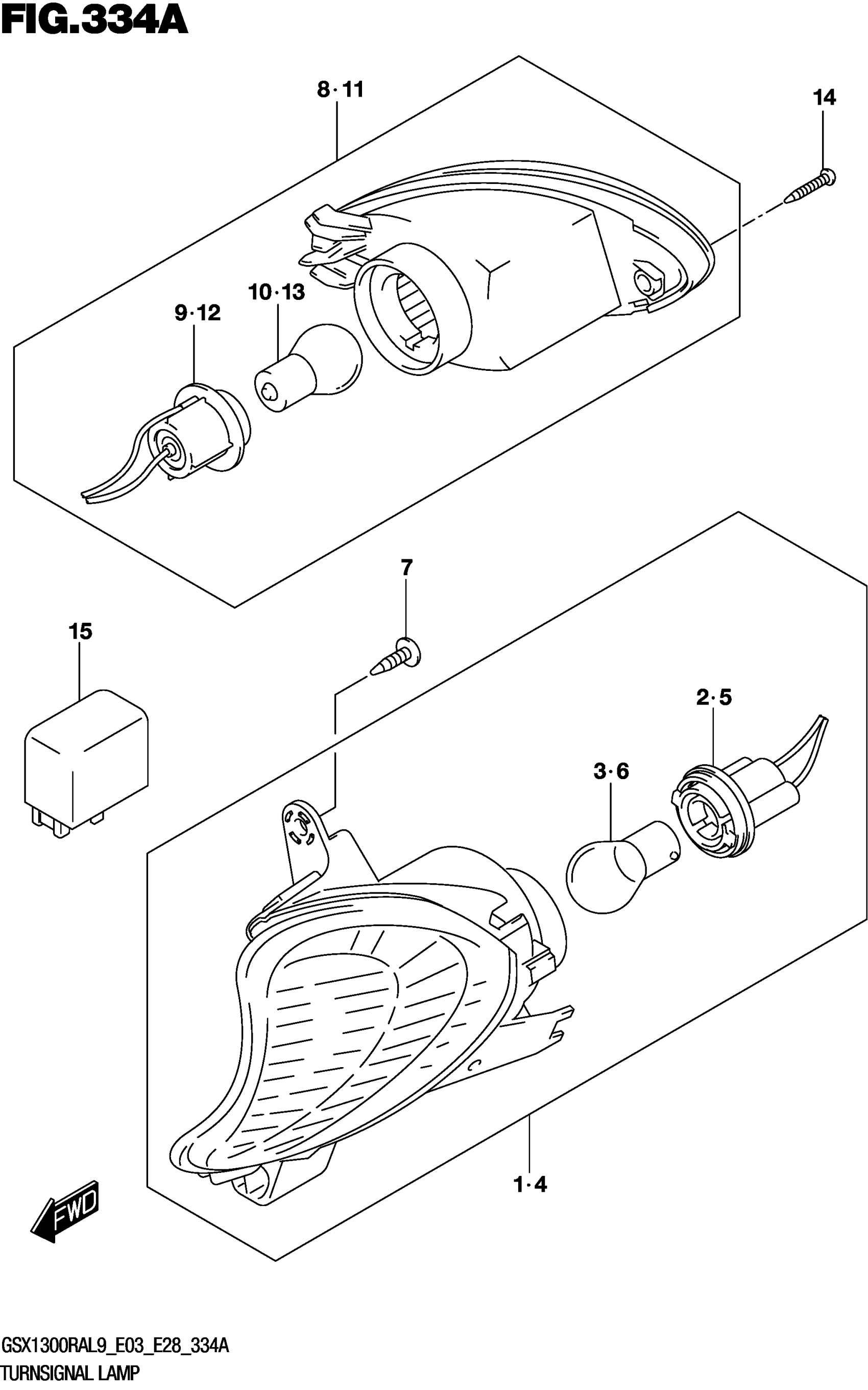 FIG.334A

8·11

14

10·13

9·12

7

15

2·5

3·6

1·4

FWD

GSX1300RAL9_E03_E28_334A

TURNSIGNAL LAMP